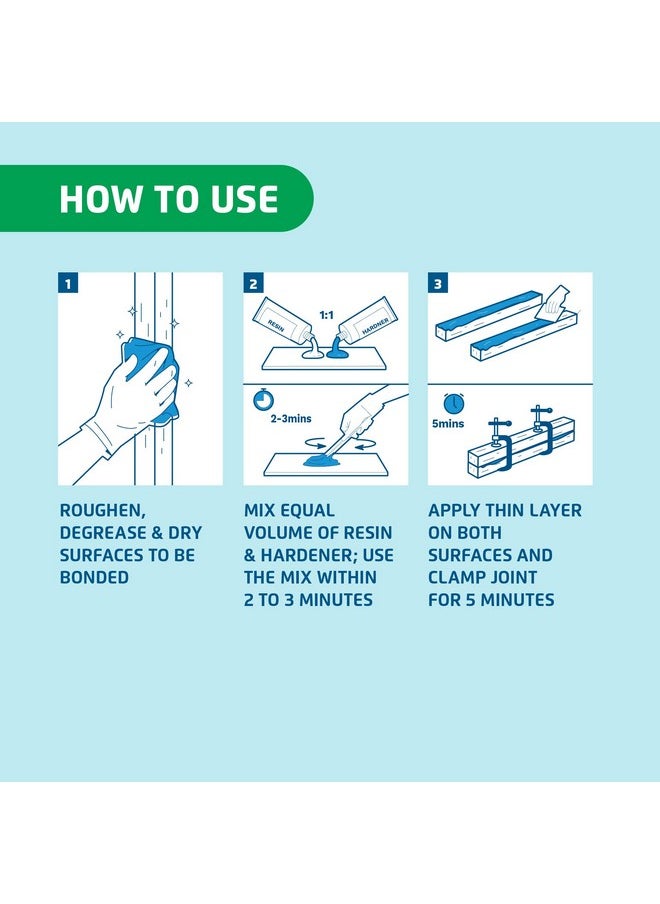 HOW TO USE

1

ROUGHEN, DEGREASE & DRY SURFACES TO BE BONDED

2

RESIN

1:1

HARDNER

2-3mins

MIX EQUAL VOLUME OF RESIN & HARDENER; USE THE MIX WITHIN 2 TO 3 MINUTES

3

5mins

APPLY THIN LAYER ON BOTH SURFACES AND CLAMP JOINT FOR 5 MINUTES