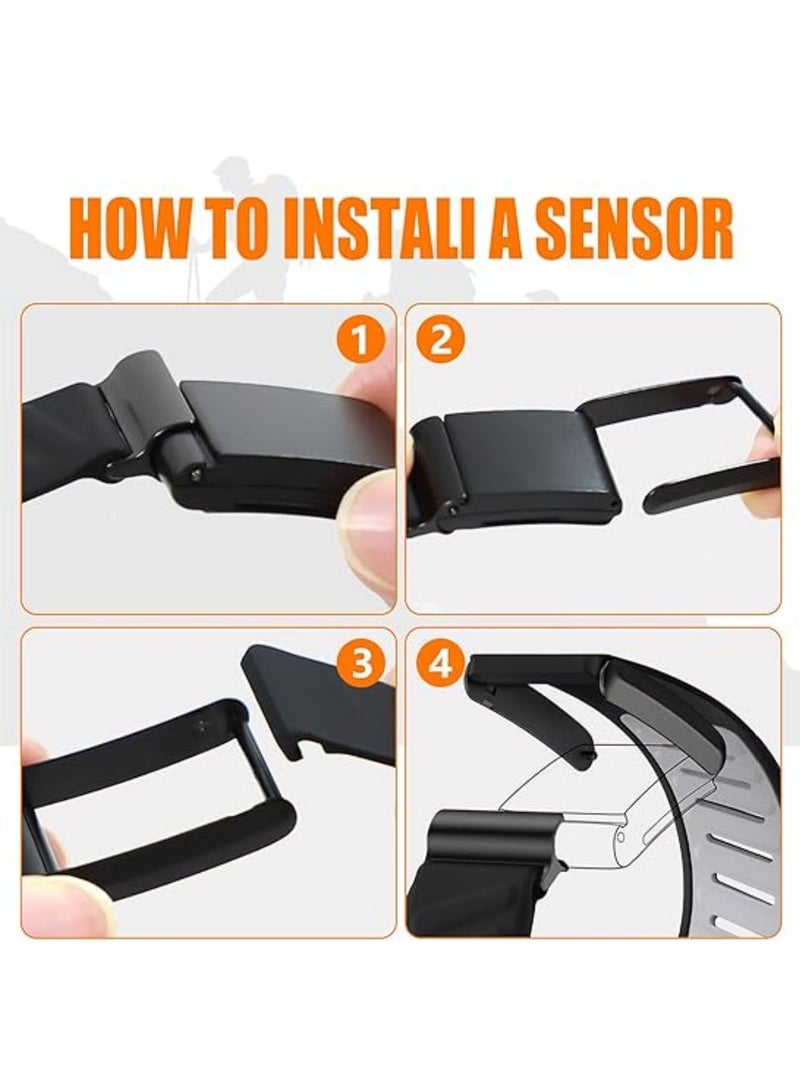 HOW TO INSTALI A SENSOR

1

2

3

4