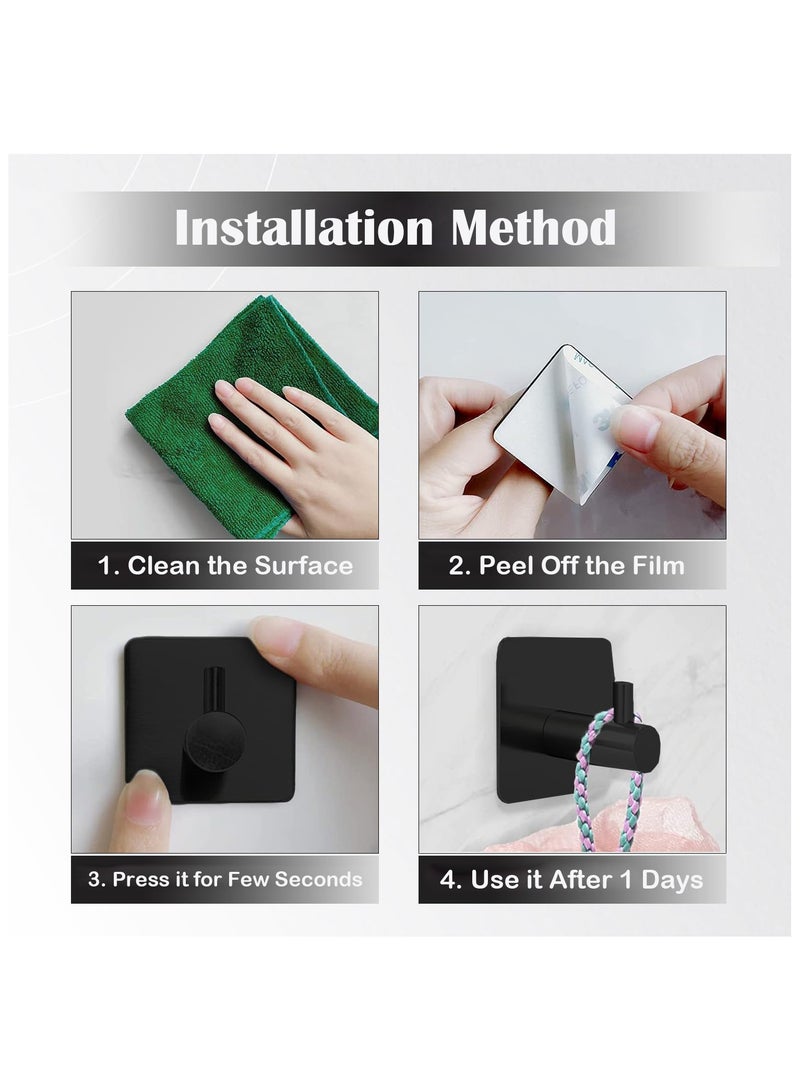 Installation Method

1. Clean the Surface

2. Peel Off the Film

3. Press it for Few Seconds

4. Use it After 1 Days