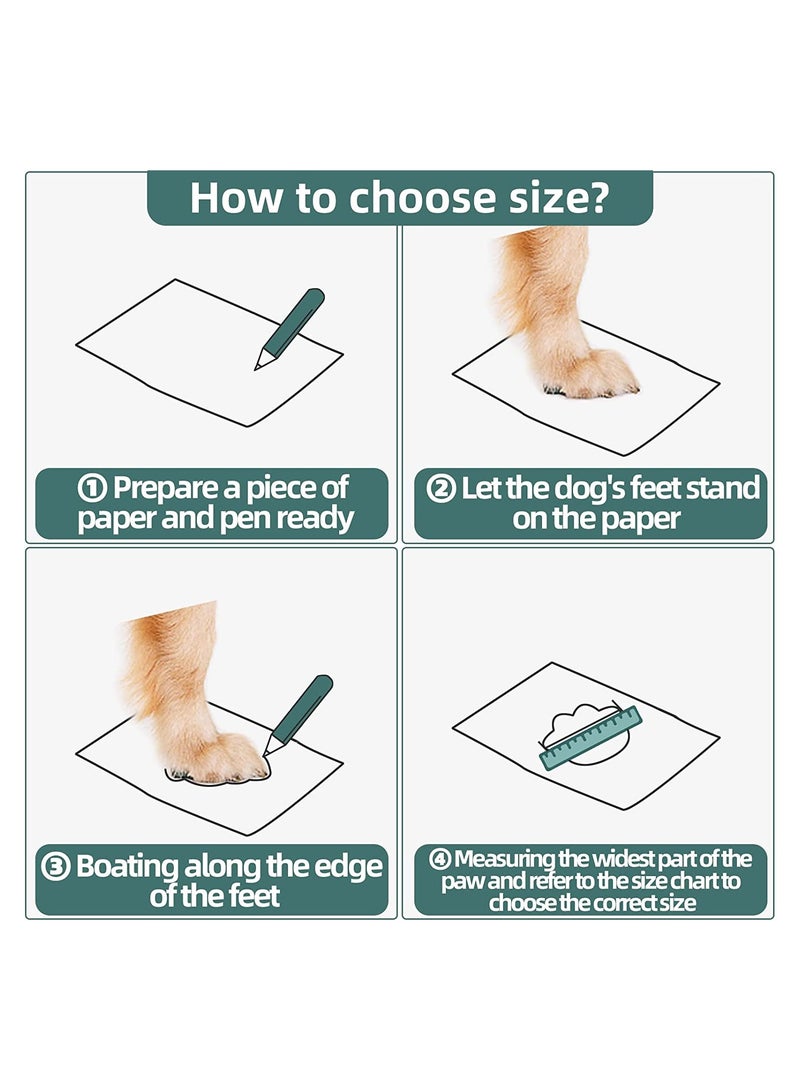 How to choose size?

① Prepare a piece of paper and pen ready

② Let the dog's feet stand on the paper

③ Boating along the edge of the feet

④ Measuring the widest part of the paw and refer to the size chart to choose the correct size