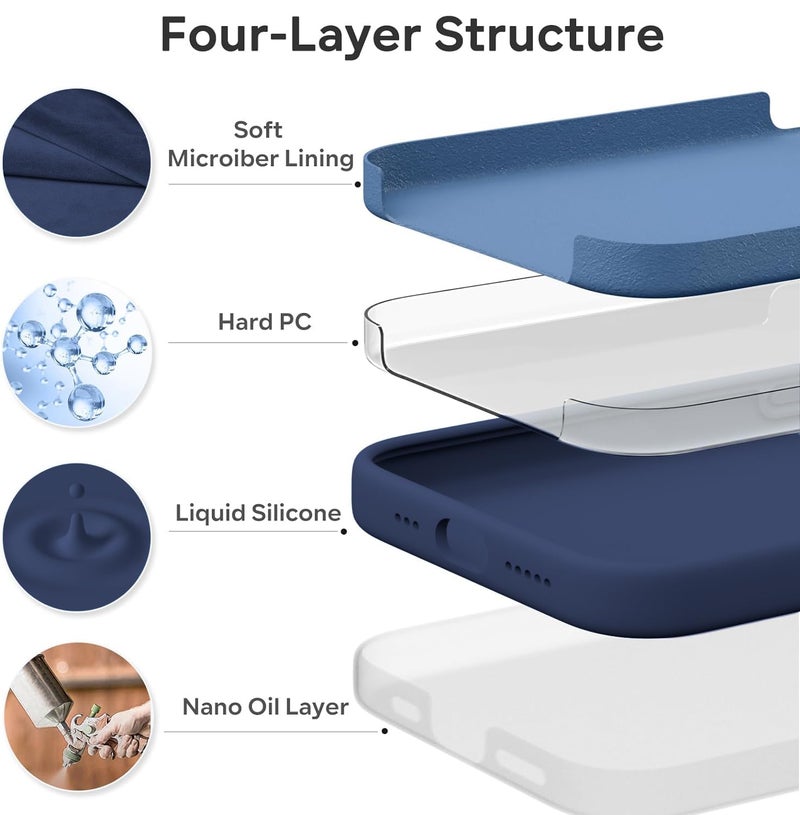 Four-Layer Structure

Soft Microiber Lining

Hard PC

Liquid Silicone

Nano Oil Layer