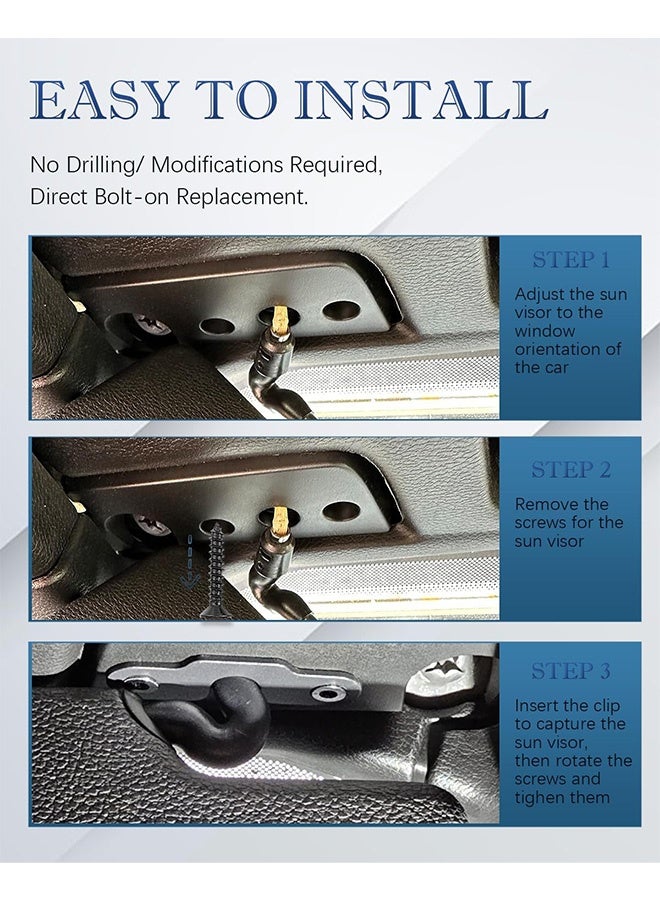 EASY TO INSTALL

No Drilling/ Modifications Required, Direct Bolt-on Replacement.

STEP 1

Adjust the sun visor to the window orientation of the car

STEP 2

Remove the screws for the sun visor

STEP 3

Insert the clip to capture the sun visor, then rotate the screws and tighen them