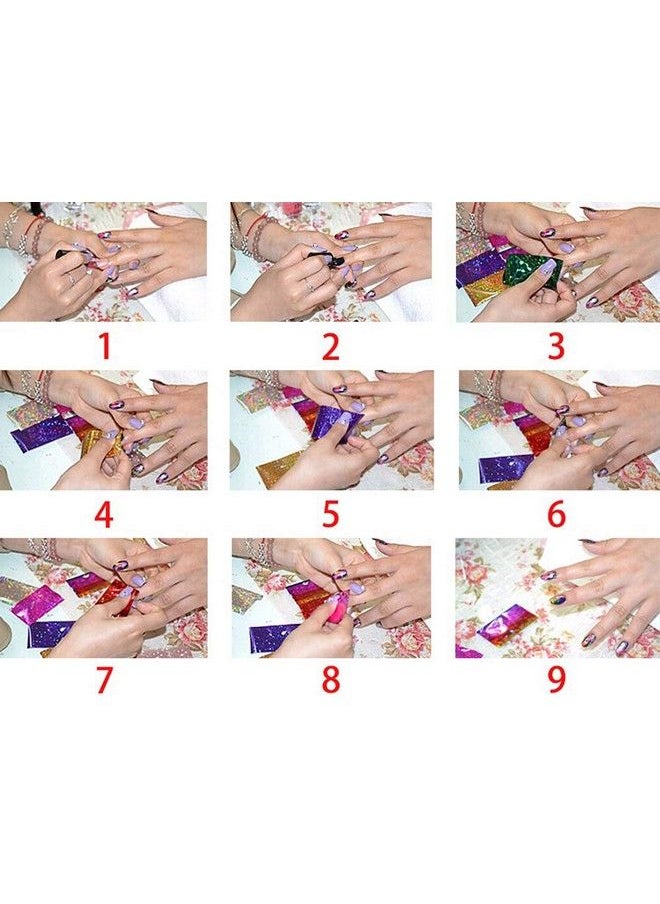 1
2
3
4
5
6
7
8
9