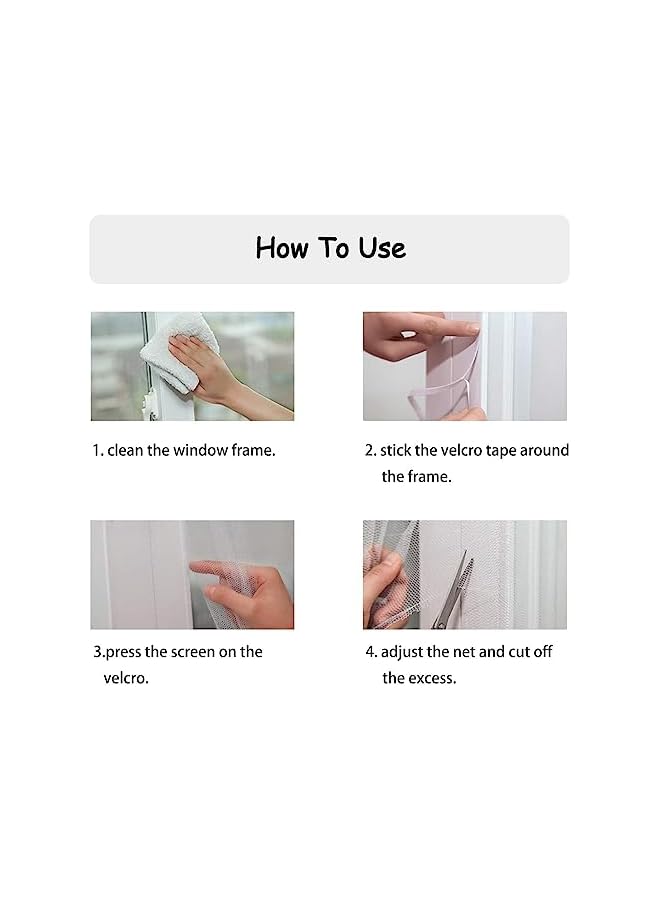 How To Use

1. clean the window frame.

2. stick the velcro tape around the frame.

3.press the screen on the velcro.

4. adjust the net and cut off the excess.