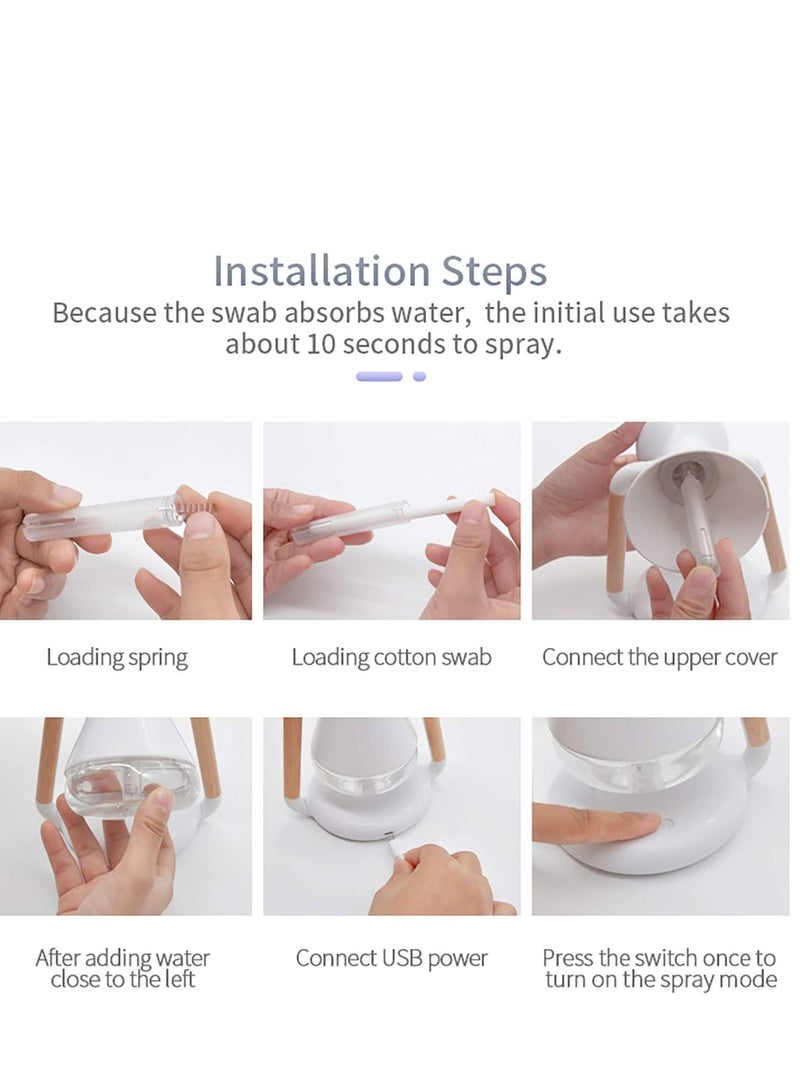 Installation Steps
Because the swab absorbs water, the initial use takes about 10 seconds to spray.

Loading spring

Loading cotton swab

Connect the upper cover

After adding water close to the left

Connect USB power

Press the switch once to turn on the spray mode