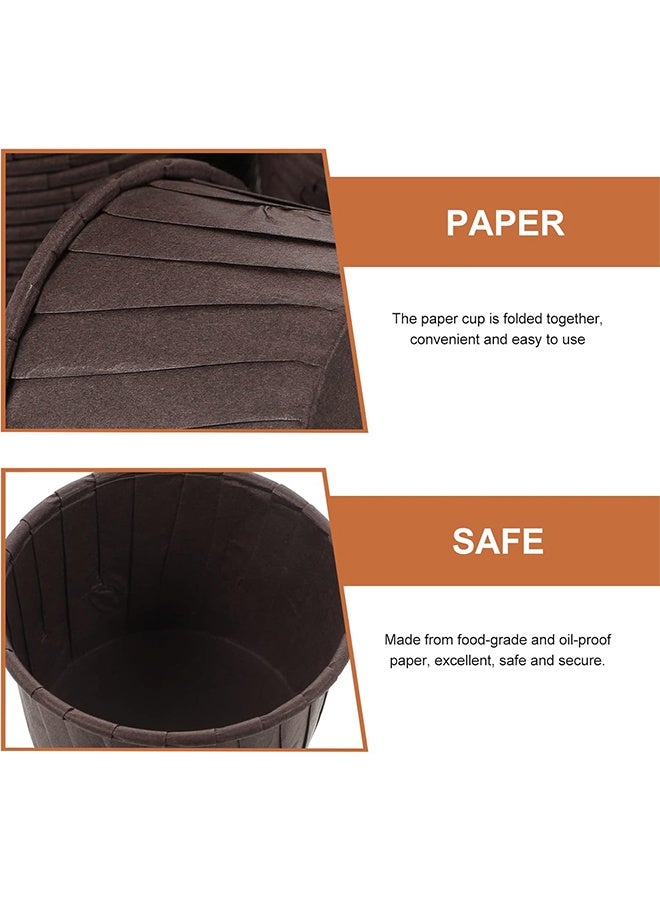 PAPER

The paper cup is folded together, convenient and easy to use

SAFE

Made from food-grade and oil-proof paper, excellent, safe and secure.