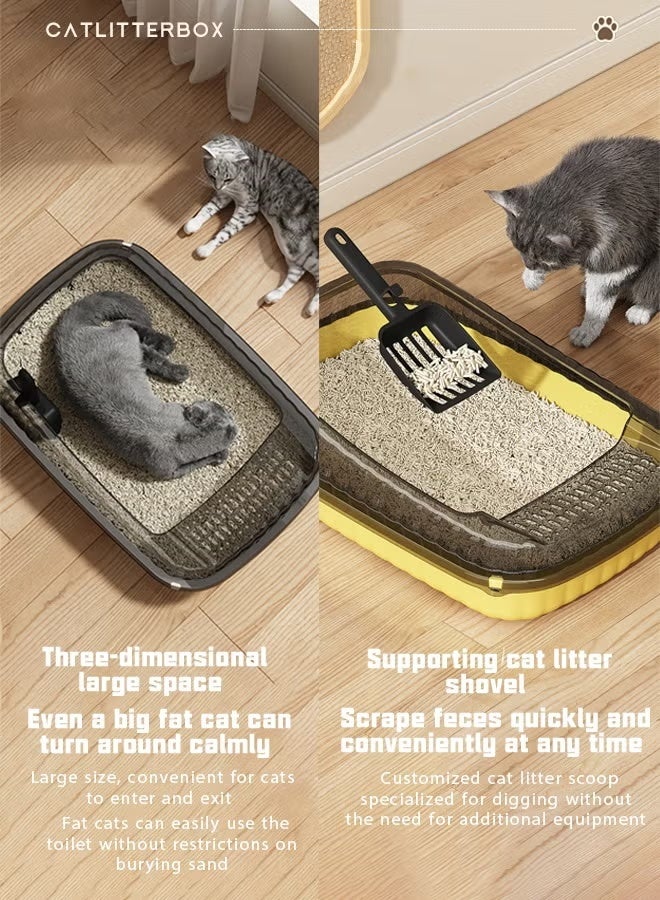 CATLITTERBOX

Three-dimensional large space

Even a big fat cat can turn around calmly

Large size, convenient for cats to enter and exit

Fat cats can easily use the toilet without restrictions on burying sand

Supporting cat litter shovel

Scrape feces quickly and conveniently at any time

Customized cat litter scoop specialized for digging without the need for additional equipment