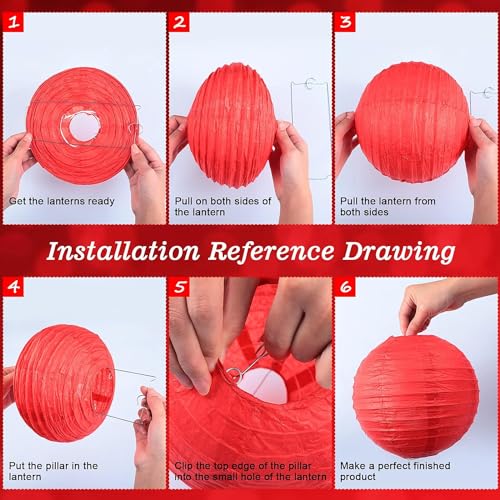 1

Get the lanterns ready

2

Pull on both sides of the lantern

3

Pull the lantern from both sides

Installation Reference Drawing

4

Put the pillar in the lantern

5

Clip the top edge of the pillar into the small hole of the lantern

6

Make a perfect finished product