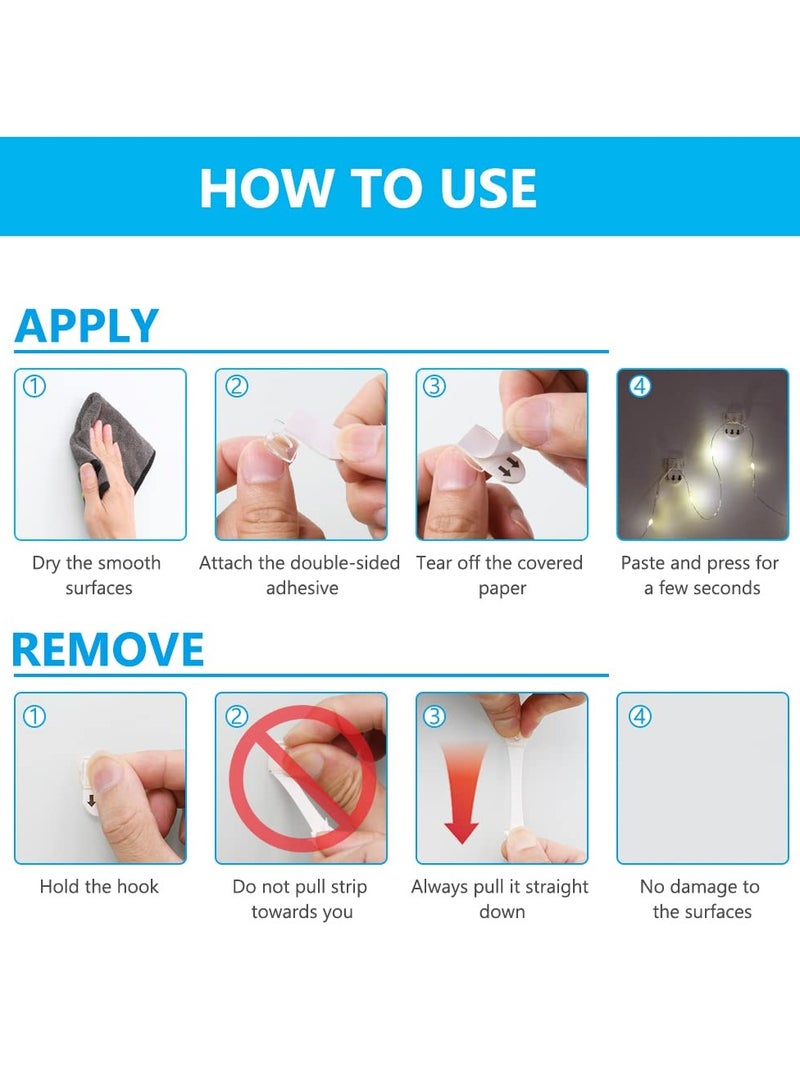 HOW TO USE

APPLY

①
Dry the smooth surfaces

②
Attach the double-sided adhesive

③
Tear off the covered paper

④
Paste and press for a few seconds

REMOVE

①
Hold the hook

②
Do not pull strip towards you

③
Always pull it straight down

④
No damage to the surfaces