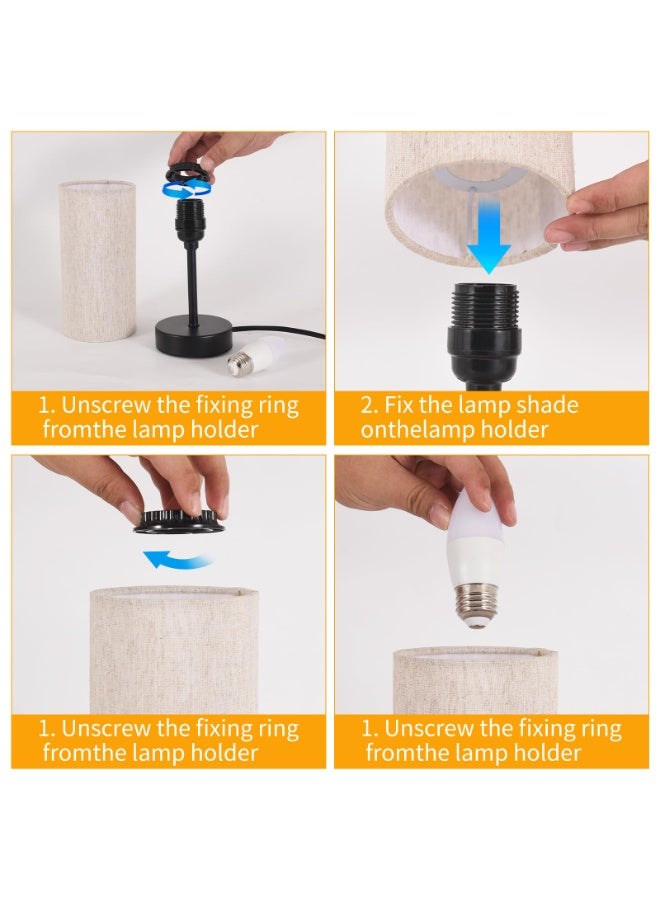 1. Unscrew the fixing ring fromthe lamp holder

2. Fix the lamp shade onthelamp holder

1. Unscrew the fixing ring fromthe lamp holder

1. Unscrew the fixing ring fromthe lamp holder