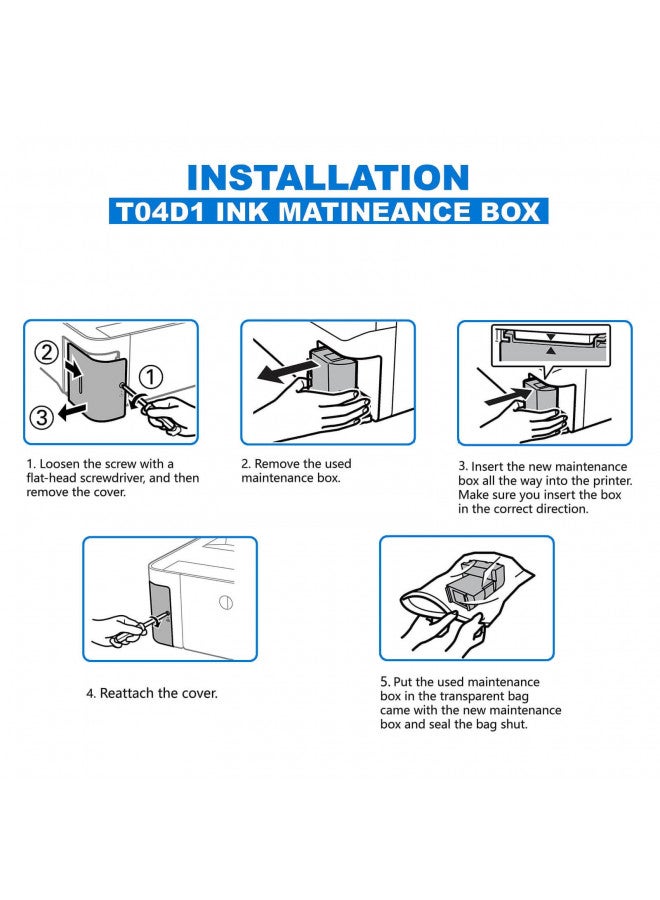 INSTALLATION
T04D1 INK MATINEANCE BOX

2
1
3

1. Loosen the screw with a flat-head screwdriver, and then remove the cover.

2. Remove the used maintenance box.

3. Insert the new maintenance box all the way into the printer. Make sure you insert the box in the correct direction.

4. Reattach the cover.

5. Put the used maintenance box in the transparent bag came with the new maintenance box and seal the bag shut.