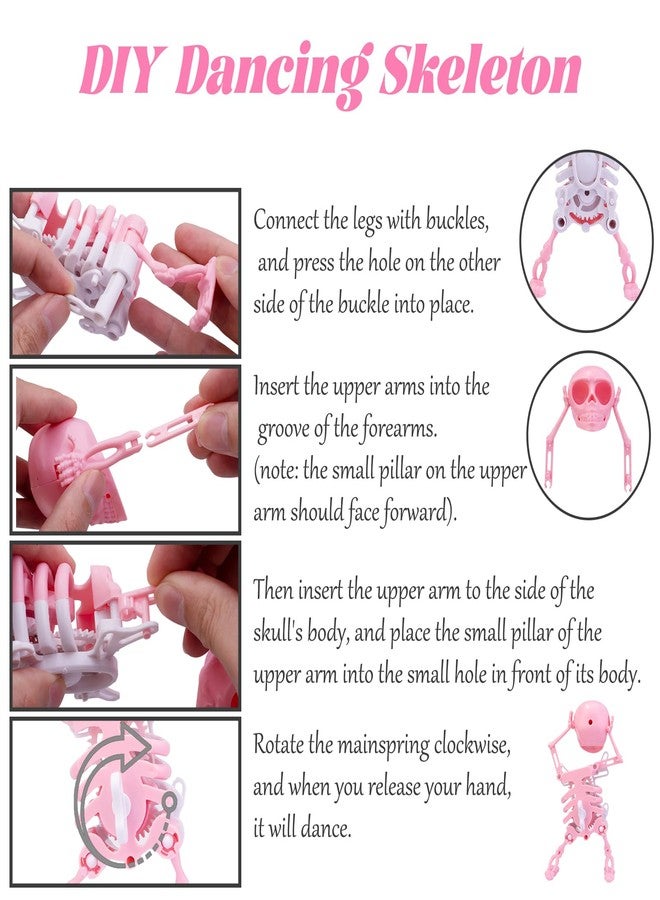 DIY Dancing Skeleton

Connect the legs with buckles, and press the hole on the other side of the buckle into place.

Insert the upper arms into the groove of the forearms. (note: the small pillar on the upper arm should face forward).

Then insert the upper arm to the side of the skull's body, and place the small pillar of the upper arm into the small hole in front of its body.

Rotate the mainspring clockwise, and when you release your hand, it will dance.