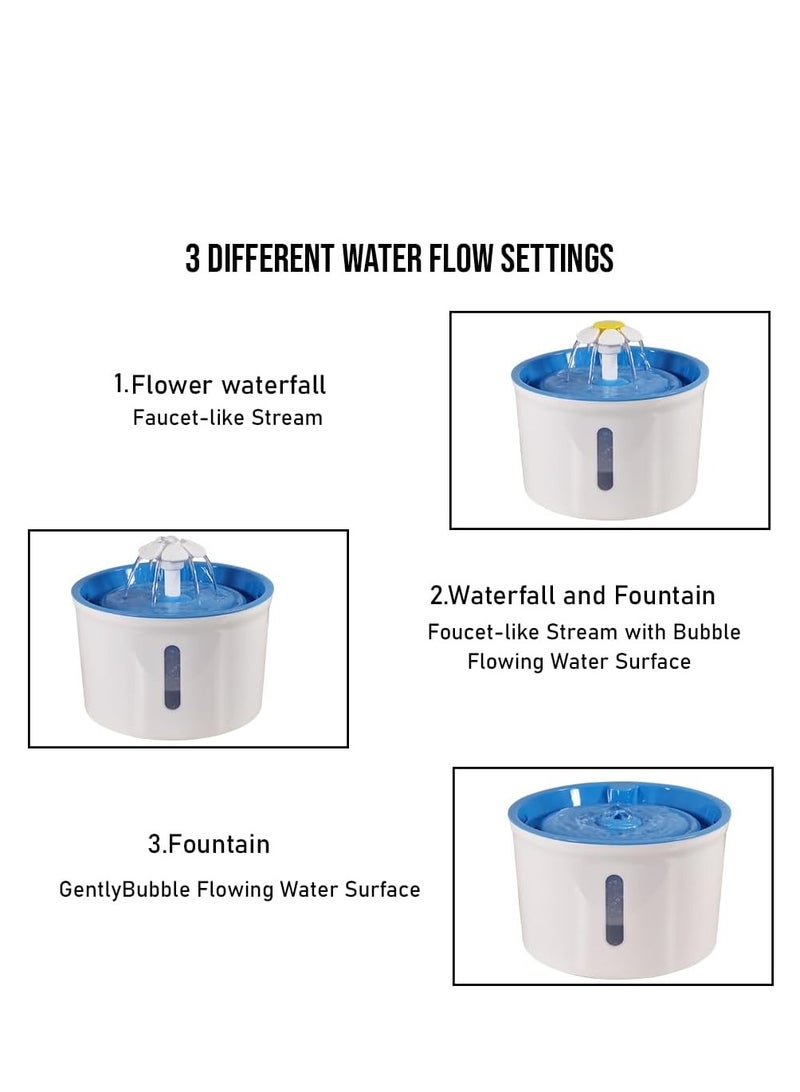 3 DIFFERENT WATER FLOW SETTINGS

1.Flower waterfall
Faucet-like Stream

2.Waterfall and Fountain
Foucet-like Stream with Bubble Flowing Water Surface

3.Fountain
GentlyBubble Flowing Water Surface