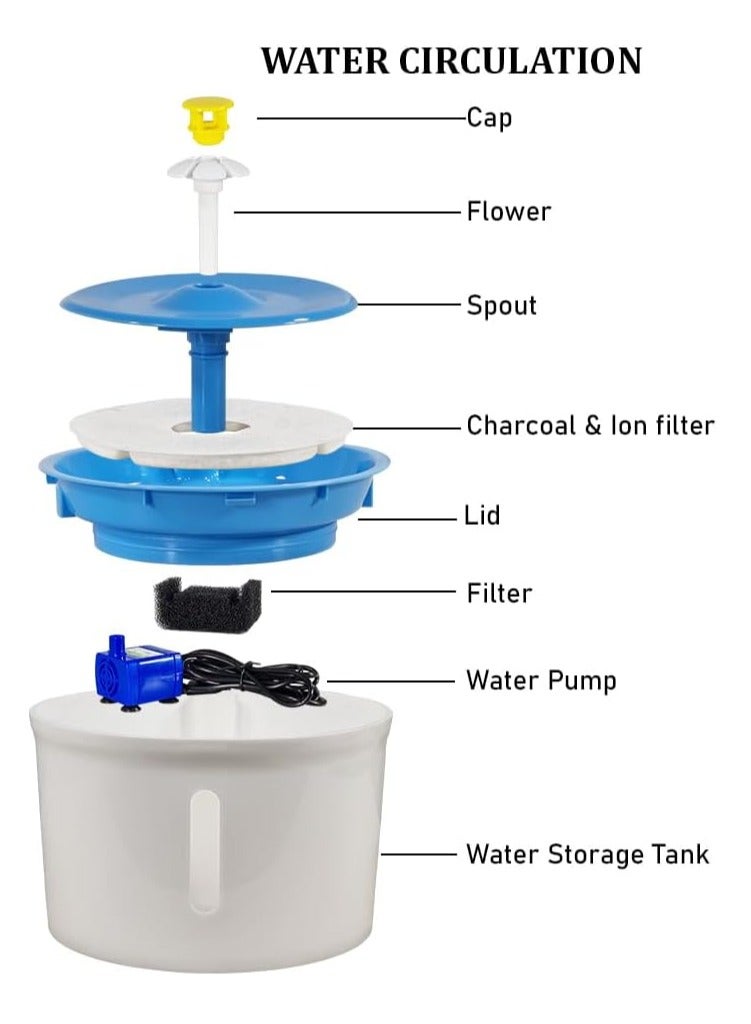 WATER CIRCULATION

Cap

Flower

Spout

Charcoal & Ion filter

Lid

Filter

Water Pump

Water Storage Tank