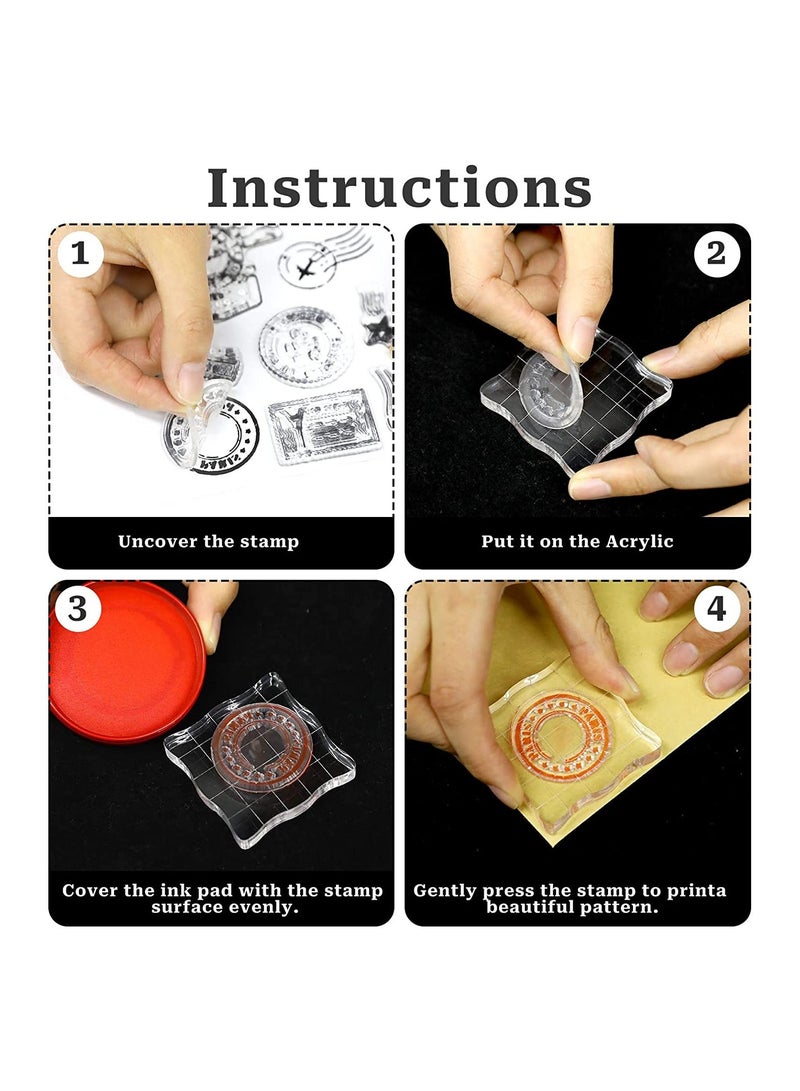 Instructions

1

Uncover the stamp

2

Put it on the Acrylic

3

Cover the ink pad with the stamp surface evenly.

4

Gently press the stamp to printa beautiful pattern.