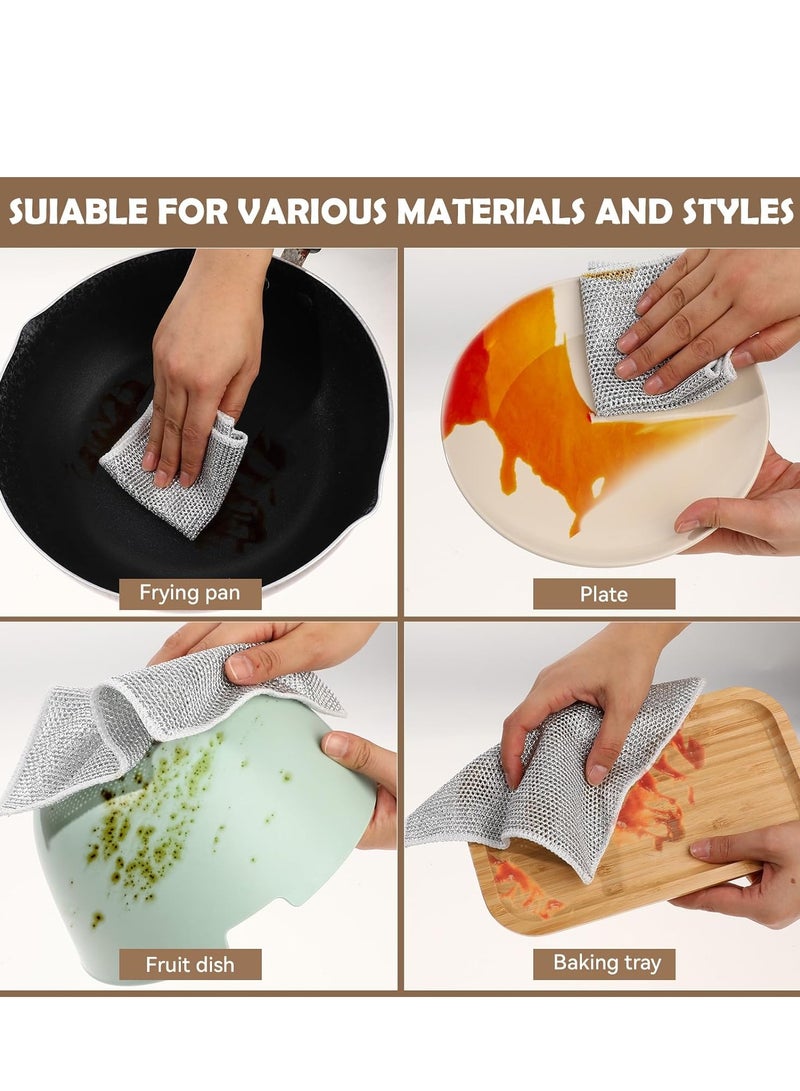 SUIABLE FOR VARIOUS MATERIALS AND STYLES

Frying pan

Plate

Fruit dish

Baking tray