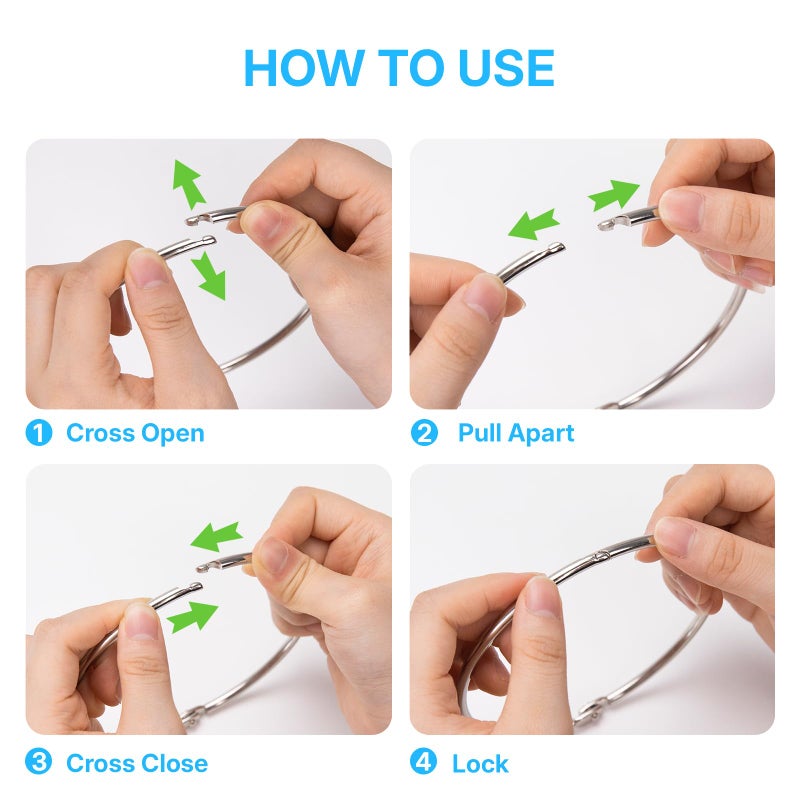 HOW TO USE

1 Cross Open

2 Pull Apart

3 Cross Close

4 Lock