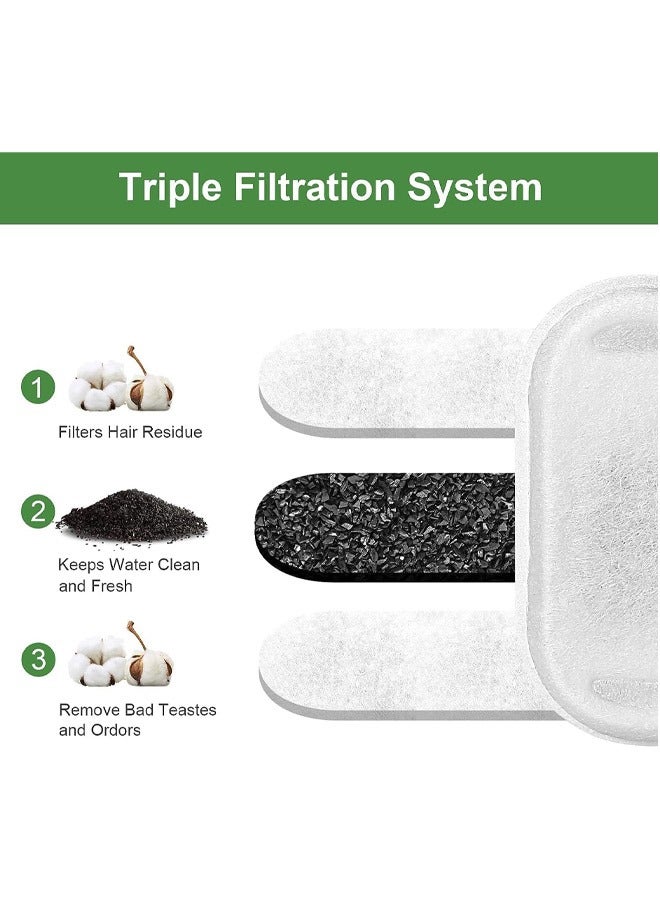 Triple Filtration System

1
Filters Hair Residue

2
Keeps Water Clean and Fresh

3
Remove Bad Teastes and Ordors