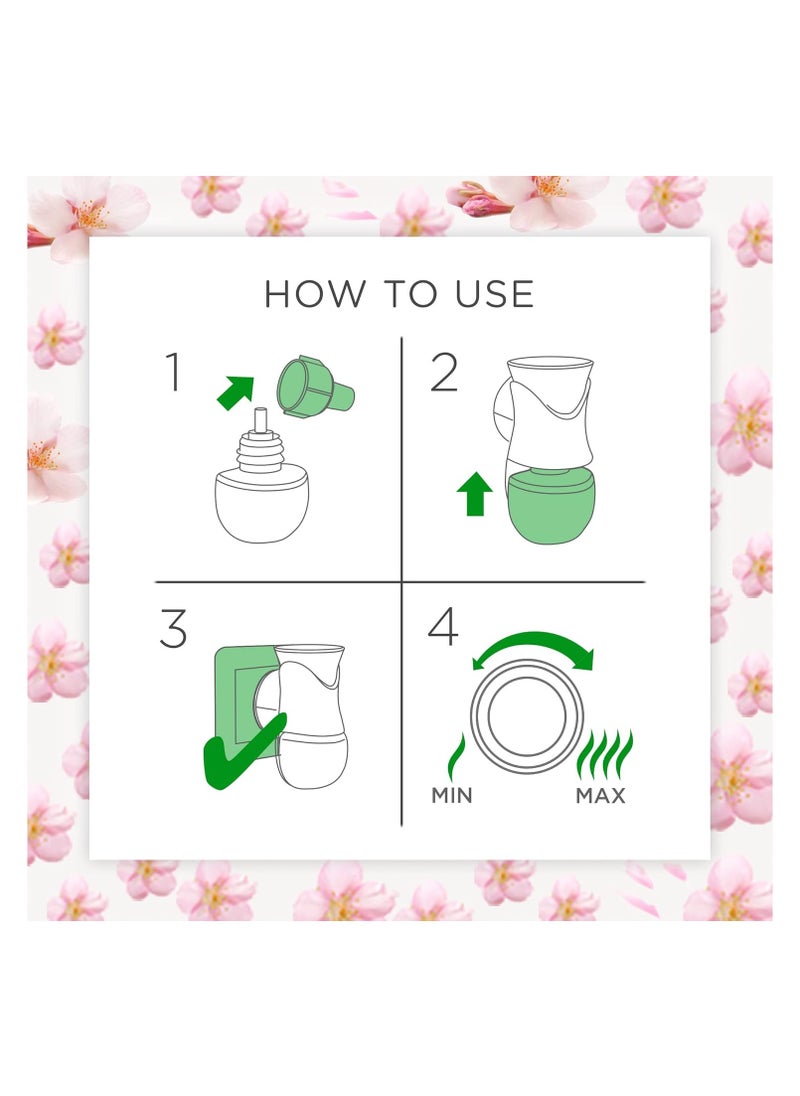 HOW TO USE

1

2

3

4

MIN

MAX