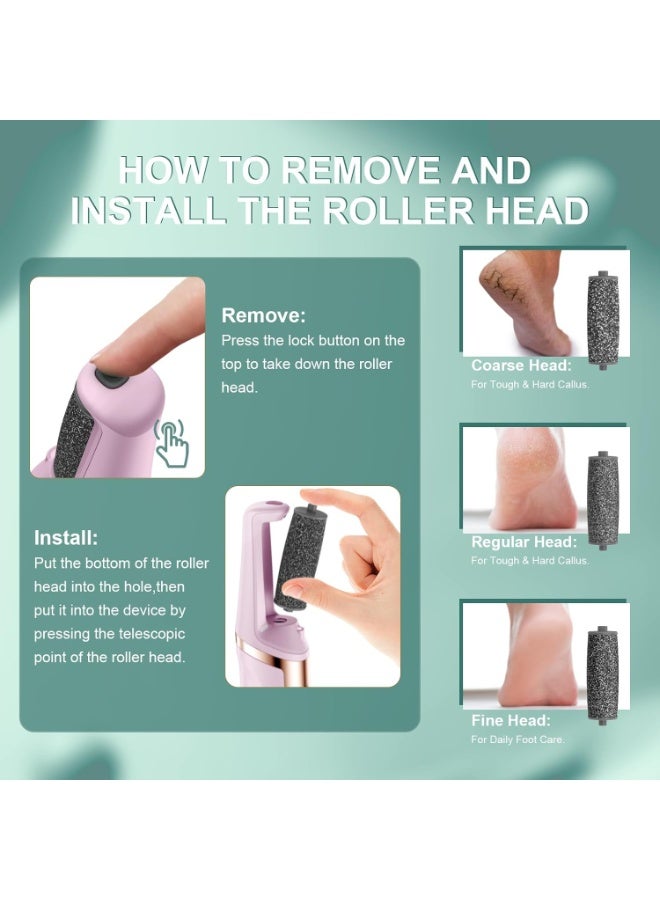 HOW TO REMOVE AND INSTALL THE ROLLER HEAD

Remove:
Press the lock button on the top to take down the roller head.

Install:
Put the bottom of the roller head into the hole,then put it into the device by pressing the telescopic point of the roller head.

Coarse Head:
For Tough & Hard Callus.

Regular Head:
For Tough & Hard Callus.

Fine Head:
For Daily Foot Care.