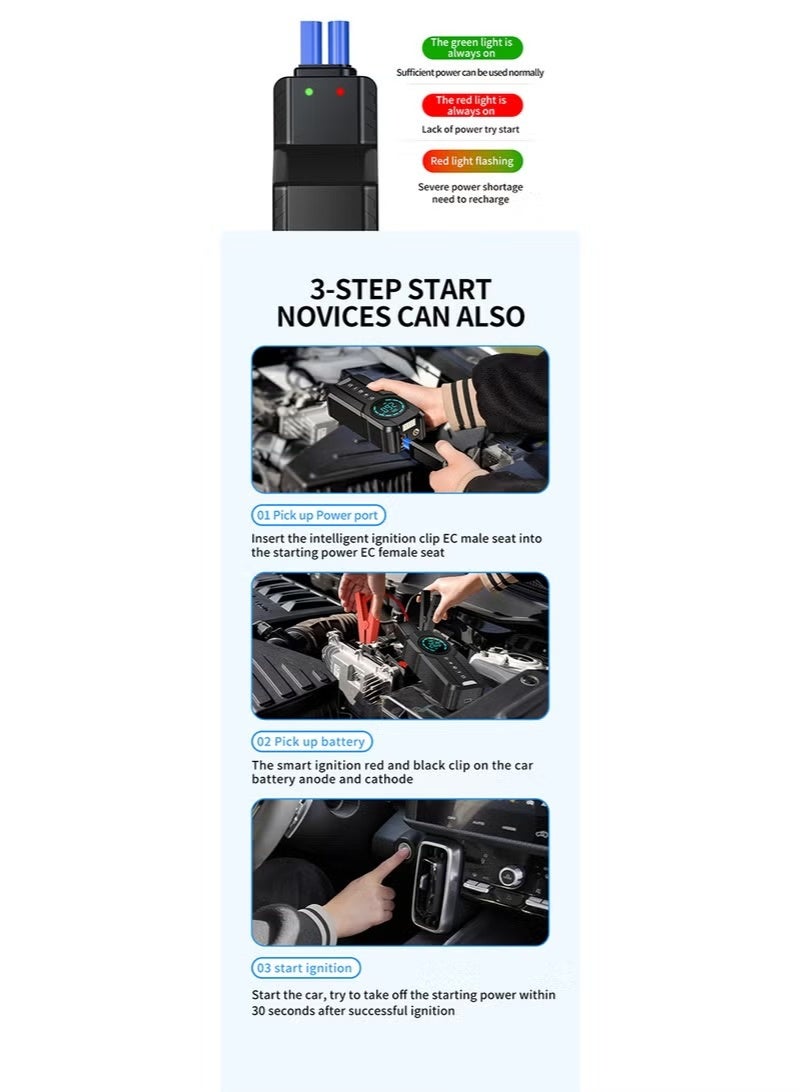 The green light is always on

Sufficient power can be used normally

The red light is always on

Lack of power try start

Red light flashing

Severe power shortage need to recharge

3-STEP START
NOVICES CAN ALSO

01 Pick up Power port

Insert the intelligent ignition clip EC male seat into the starting power EC female seat

02 Pick up battery

The smart ignition red and black clip on the car battery anode and cathode

03 start ignition

Start the car, try to take off the starting power within 30 seconds after successful ignition