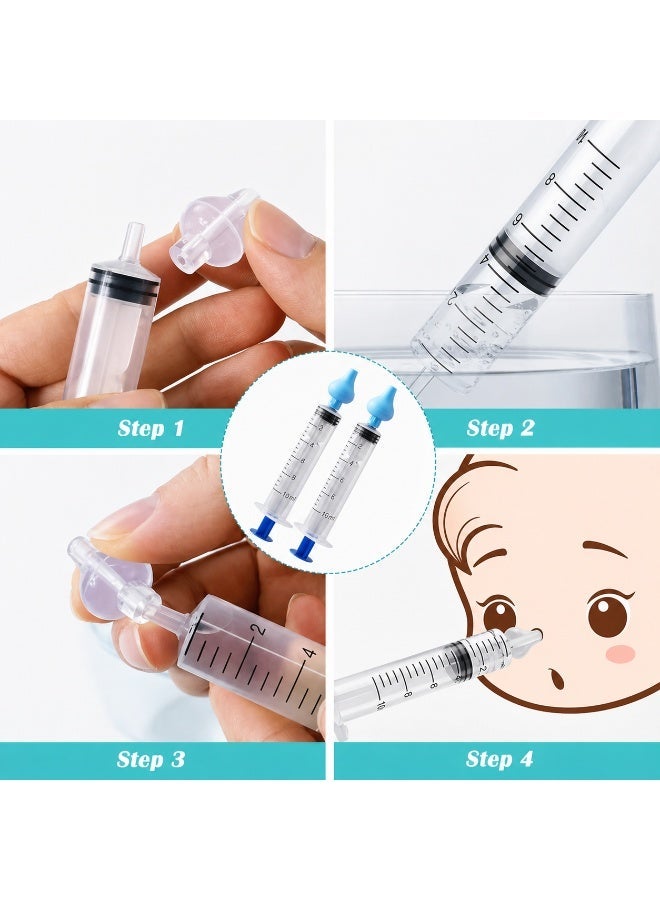 Step 1

Step 2

Step 3

Step 4