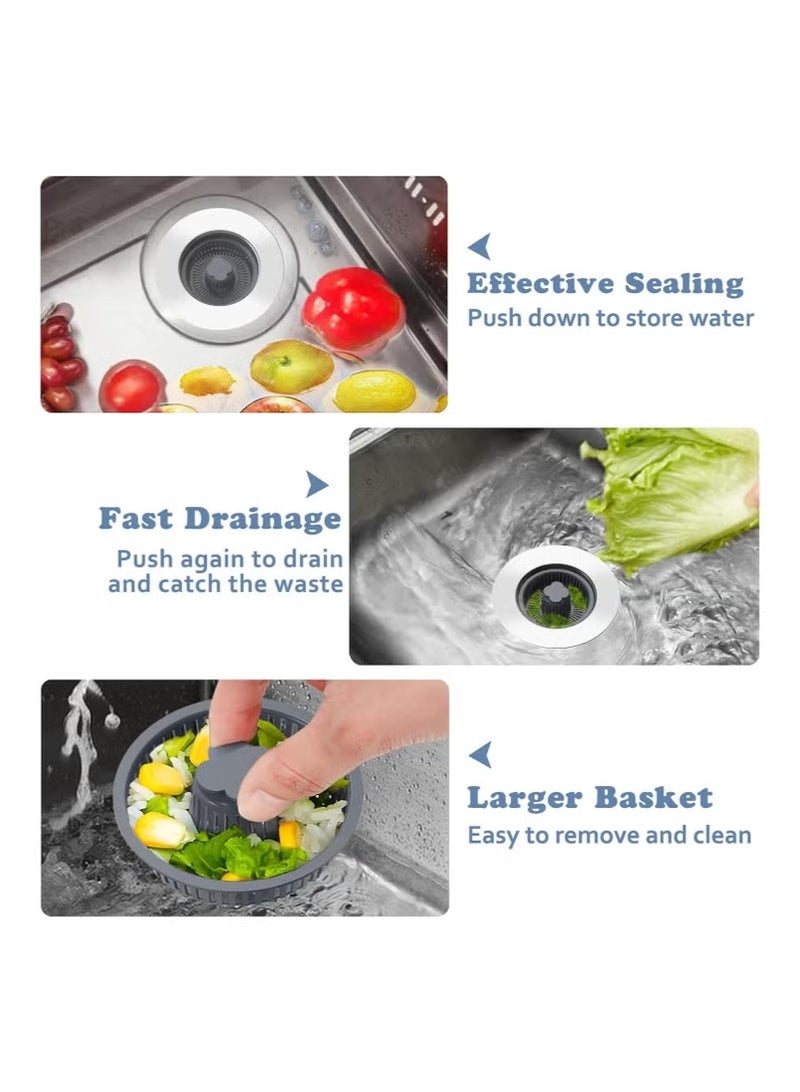 Effective Sealing
Push down to store water

Fast Drainage
Push again to drain and catch the waste

Larger Basket
Easy to remove and clean