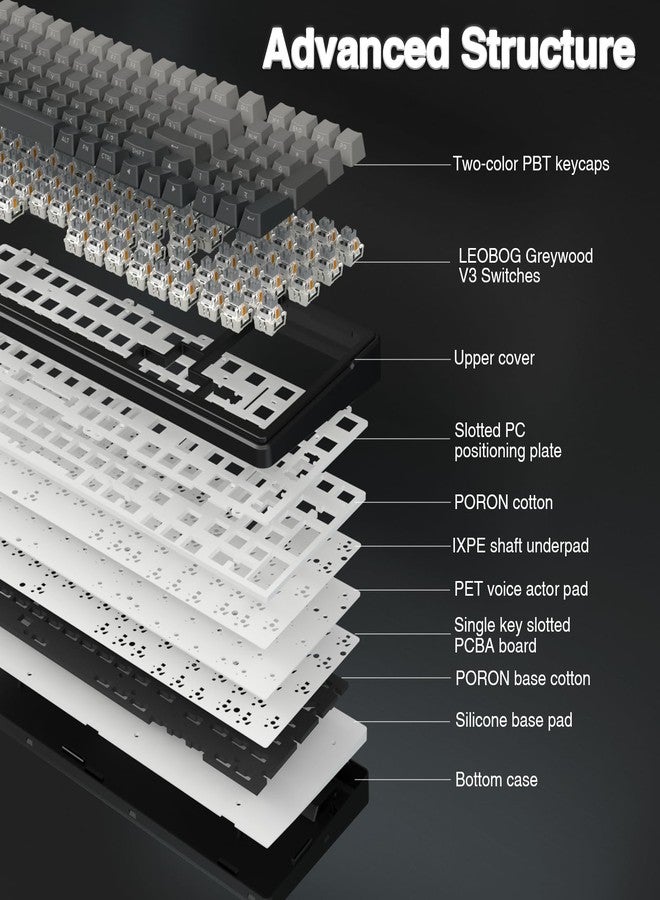 Advanced Structure

Two-color PBT keycaps

LEOBOG Greywood V3 Switches

Upper cover

Slotted PC positioning plate

PORON cotton

IXPE shaft underpad

PET voice actor pad

Single key slotted PCBA board

PORON base cotton

Silicone base pad

Bottom case