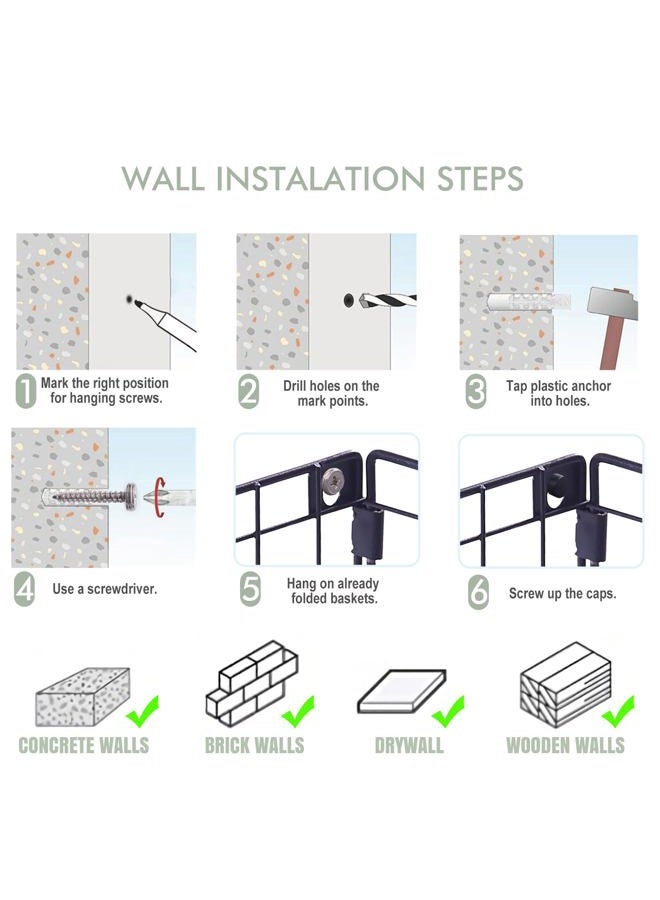 WALL INSTALATION STEPS

1 Mark the right position for hanging screws.

2 Drill holes on the mark points.

3 Tap plastic anchor into holes.

4 Use a screwdriver.

5 Hang on already folded baskets.

6 Screw up the caps.

CONCRETE WALLS

BRICK WALLS

DRYWALL

WOODEN WALLS