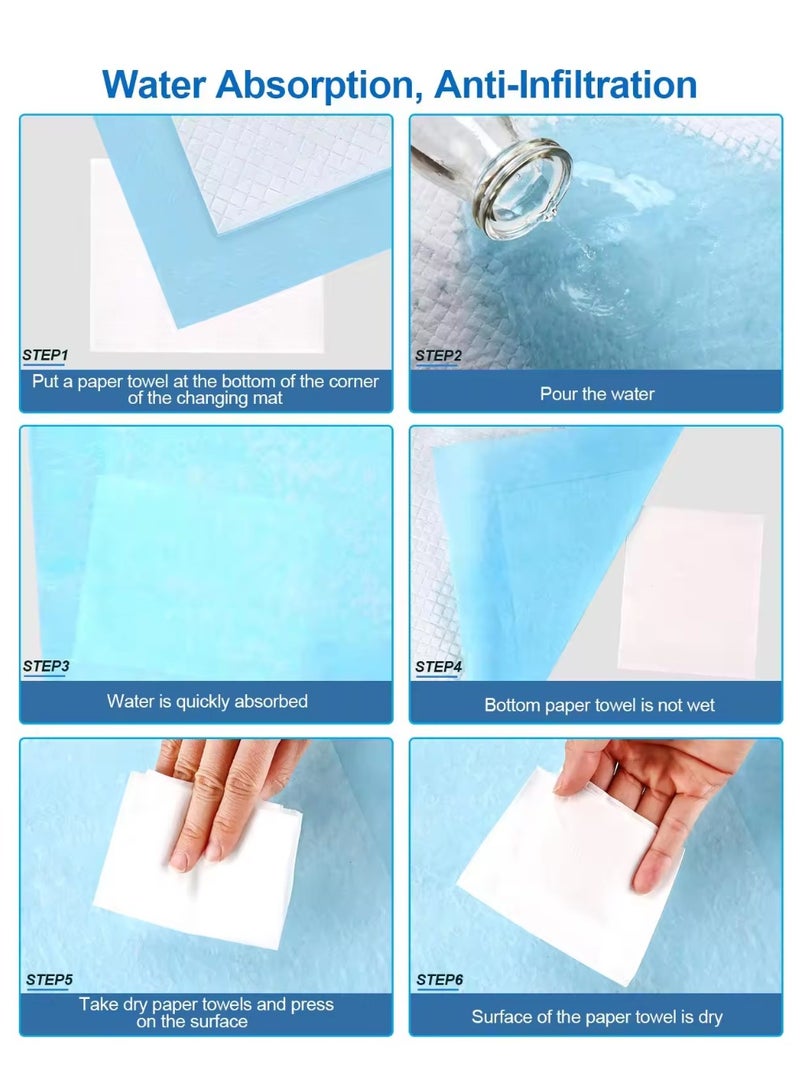 Water Absorption, Anti-Infiltration

STEP1
Put a paper towel at the bottom of the corner of the changing mat

STEP2
Pour the water

STEP3
Water is quickly absorbed

STEP4
Bottom paper towel is not wet

STEP5
Take dry paper towels and press on the surface

STEP6
Surface of the paper towel is dry