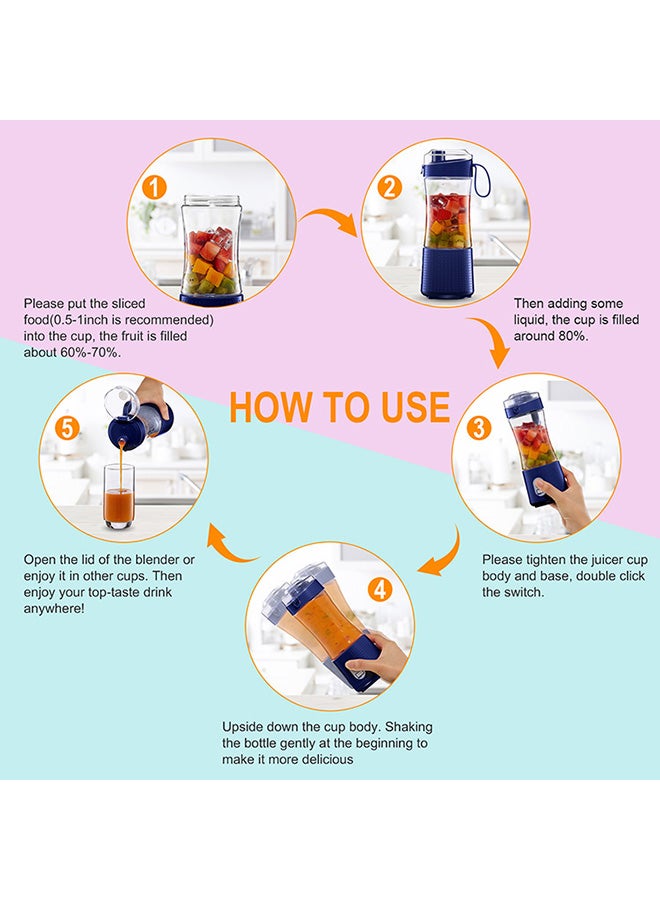 HOW TO USE

1

Please put the sliced food(0.5-1inch is recommended) into the cup, the fruit is filled about 60%-70%.

2

Then adding some liquid, the cup is filled around 80%.

3

Please tighten the juicer cup body and base, double click the switch.

4

Upside down the cup body. Shaking the bottle gently at the beginning to make it more delicious

5

Open the lid of the blender or enjoy it in other cups. Then enjoy your top-taste drink anywhere!