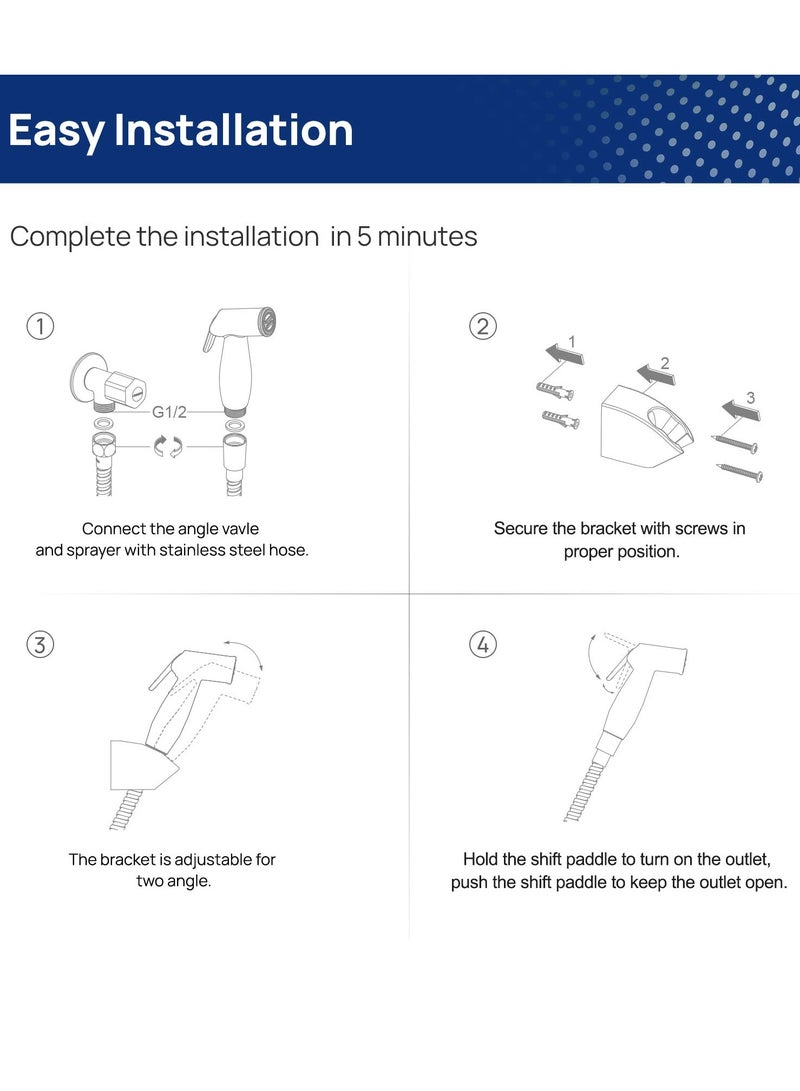 Easy Installation

Complete the installation in 5 minutes

①

G1/2

Connect the angle vavle and sprayer with stainless steel hose.

②

1

2

3

Secure the bracket with screws in proper position.

③

The bracket is adjustable for two angle.

④

Hold the shift paddle to turn on the outlet, push the shift paddle to keep the outlet open.