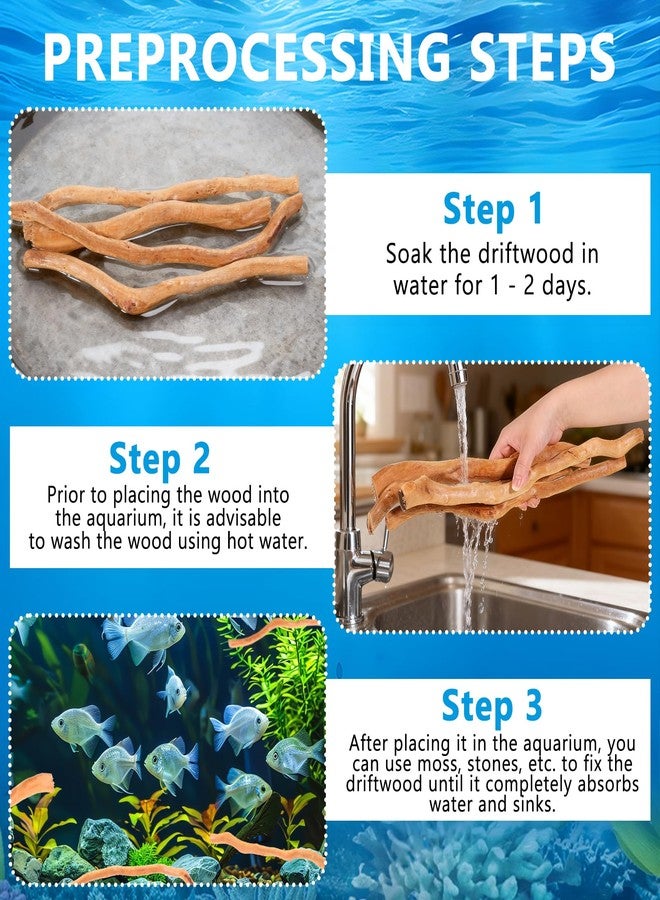 PREPROCESSING STEPS

Step 1
Soak the driftwood in water for 1 - 2 days.

Step 2
Prior to placing the wood into the aquarium, it is advisable to wash the wood using hot water.

Step 3
After placing it in the aquarium, you can use moss, stones, etc. to fix the driftwood until it completely absorbs water and sinks.