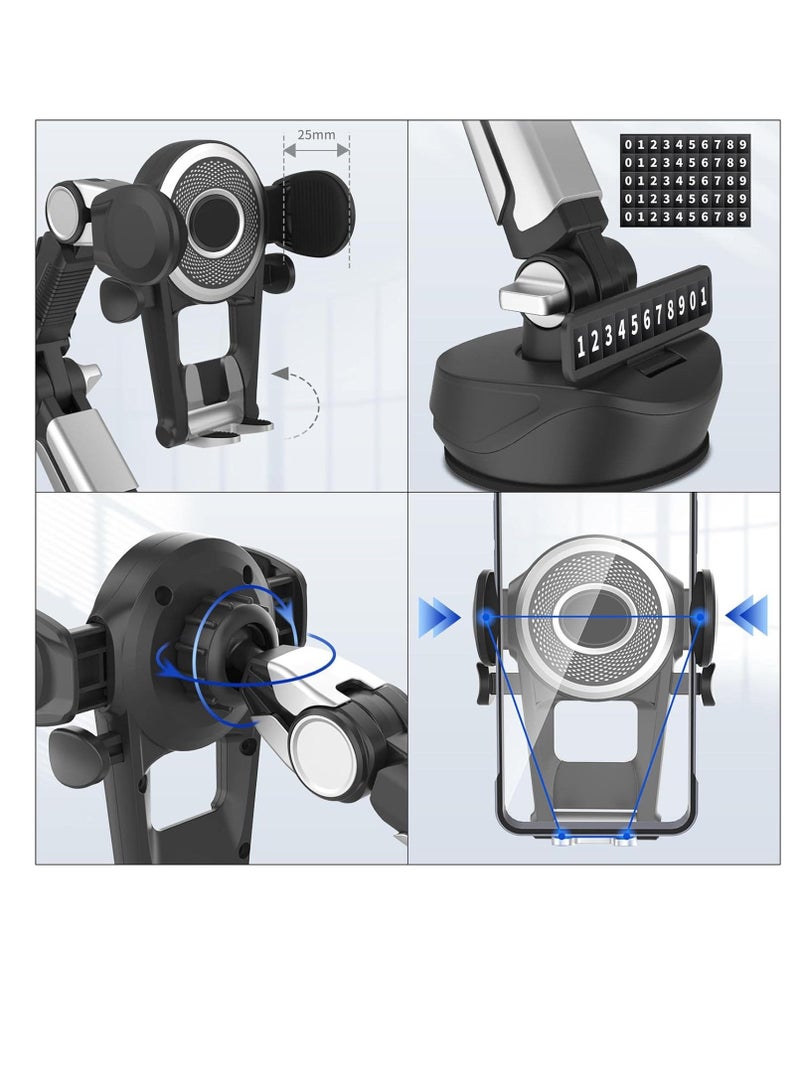 25mm

0123456789
0123456789
0123456789
0123456789
0123456789

12345678901