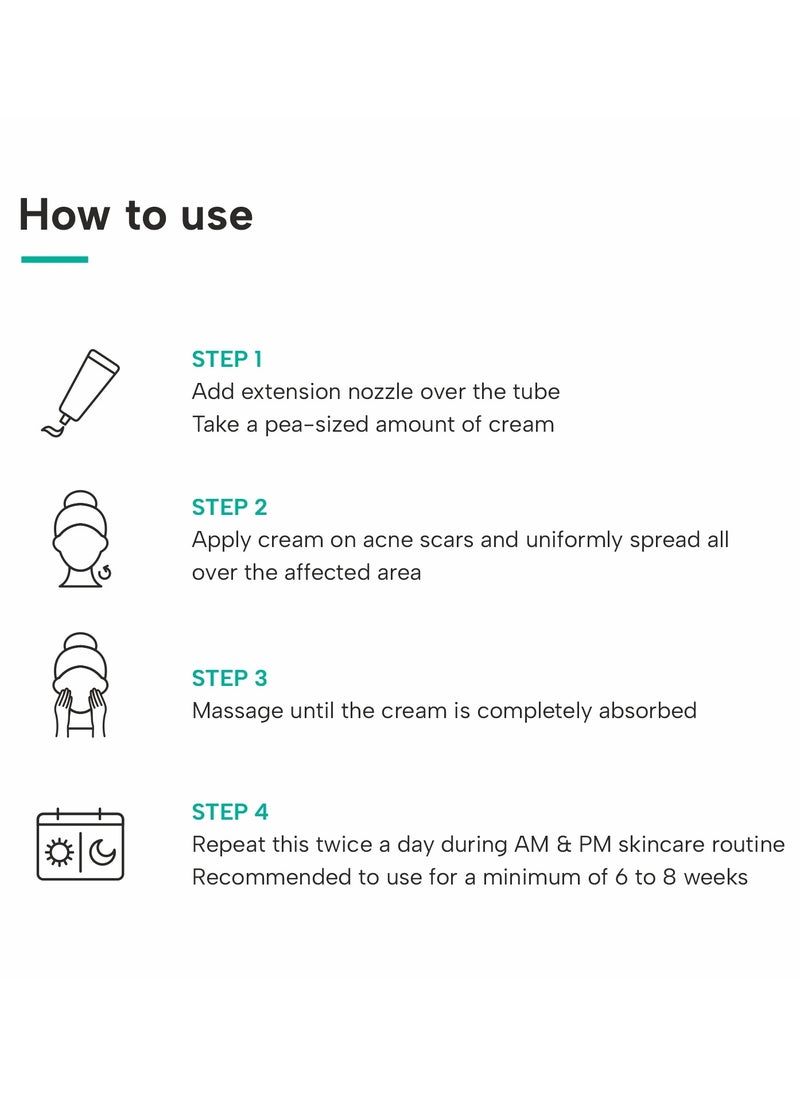 How to use

STEP 1
Add extension nozzle over the tube
Take a pea-sized amount of cream

STEP 2
Apply cream on acne scars and uniformly spread all over the affected area

STEP 3
Massage until the cream is completely absorbed

STEP 4
Repeat this twice a day during AM & PM skincare routine
Recommended to use for a minimum of 6 to 8 weeks