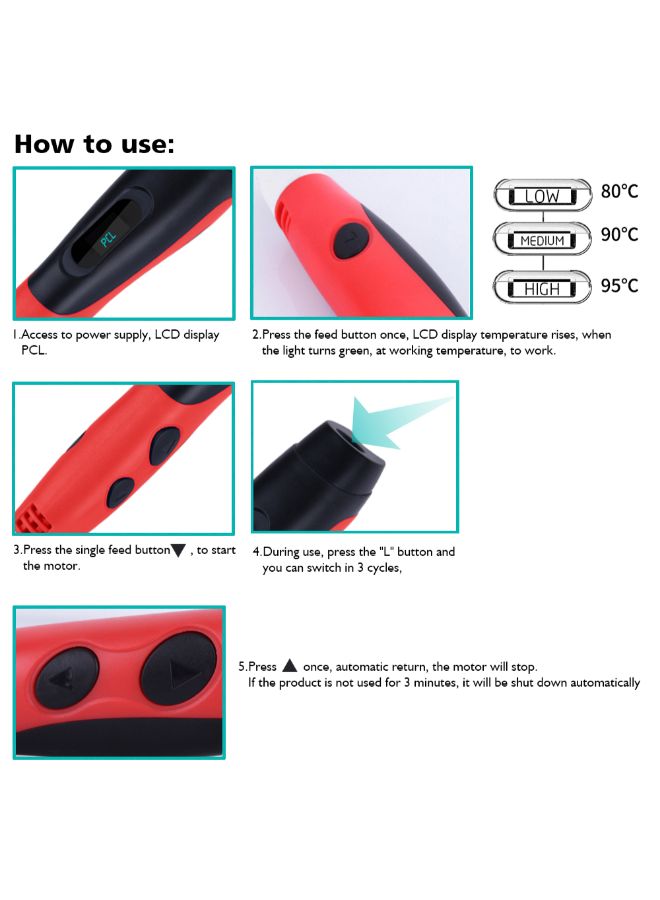 How to use:

PCL

LOW 80°C
MEDIUM 90°C
HIGH 95°C

1.Access to power supply, LCD display PCL.

2.Press the feed button once, LCD display temperature rises, when the light turns green, at working temperature, to work.

3.Press the single feed button▼ , to start the motor.

4.During use, press the "L" button and you can switch in 3 cycles,

5.Press ▲ once, automatic return, the motor will stop. If the product is not used for 3 minutes, it will be shut down automatically