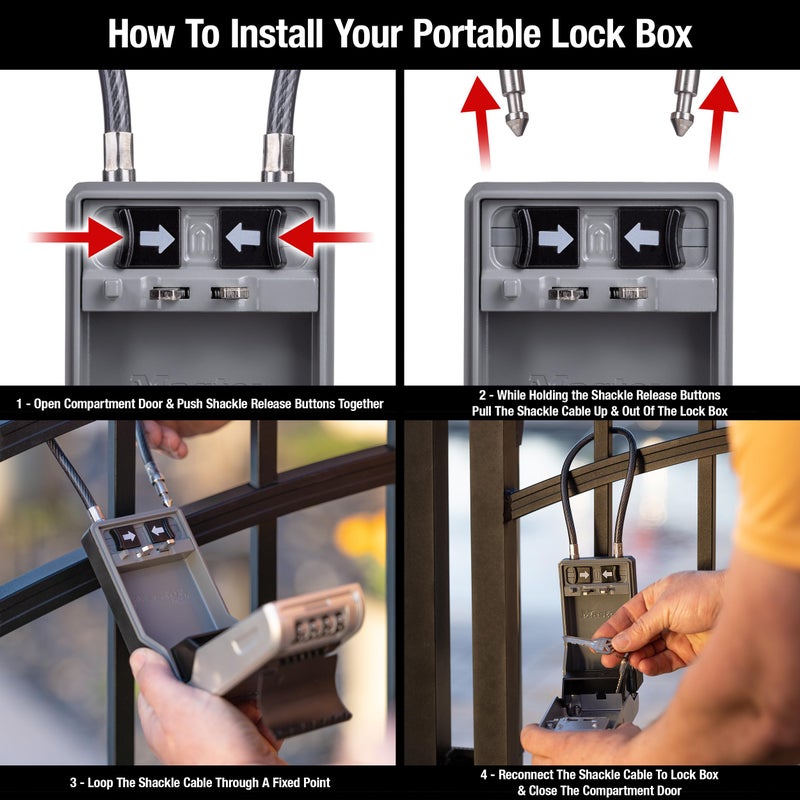 How To Install Your Portable Lock Box

1 - Open Compartment Door & Push Shackle Release Buttons Together

2 - While Holding the Shackle Release Buttons Pull The Shackle Cable Up & Out Of The Lock Box

3 - Loop The Shackle Cable Through A Fixed Point

4 - Reconnect The Shackle Cable To Lock Box & Close The Compartment Door