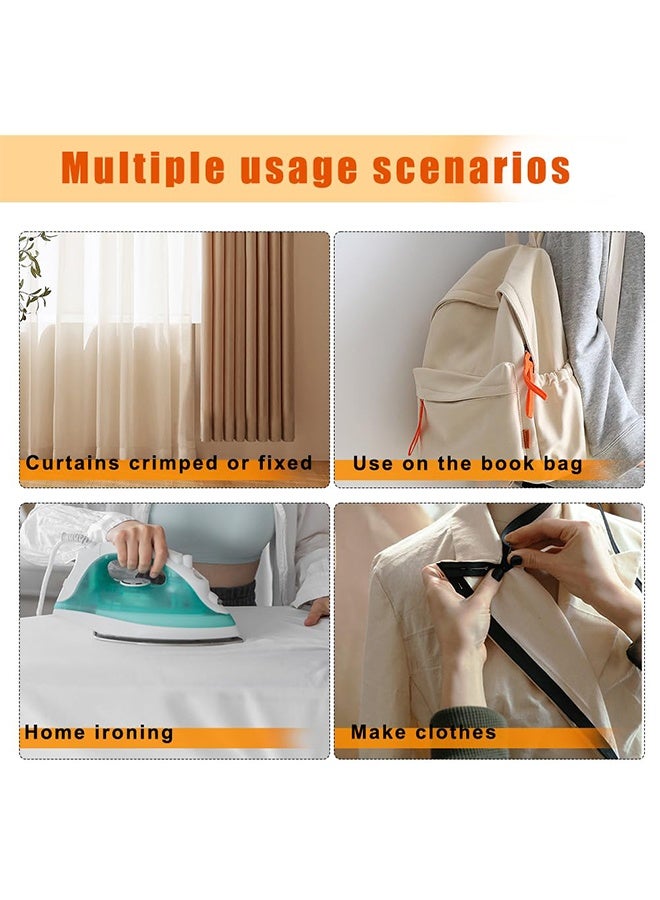 Multiple usage scenarios

Curtains crimped or fixed

Use on the book bag

Home ironing

Make clothes