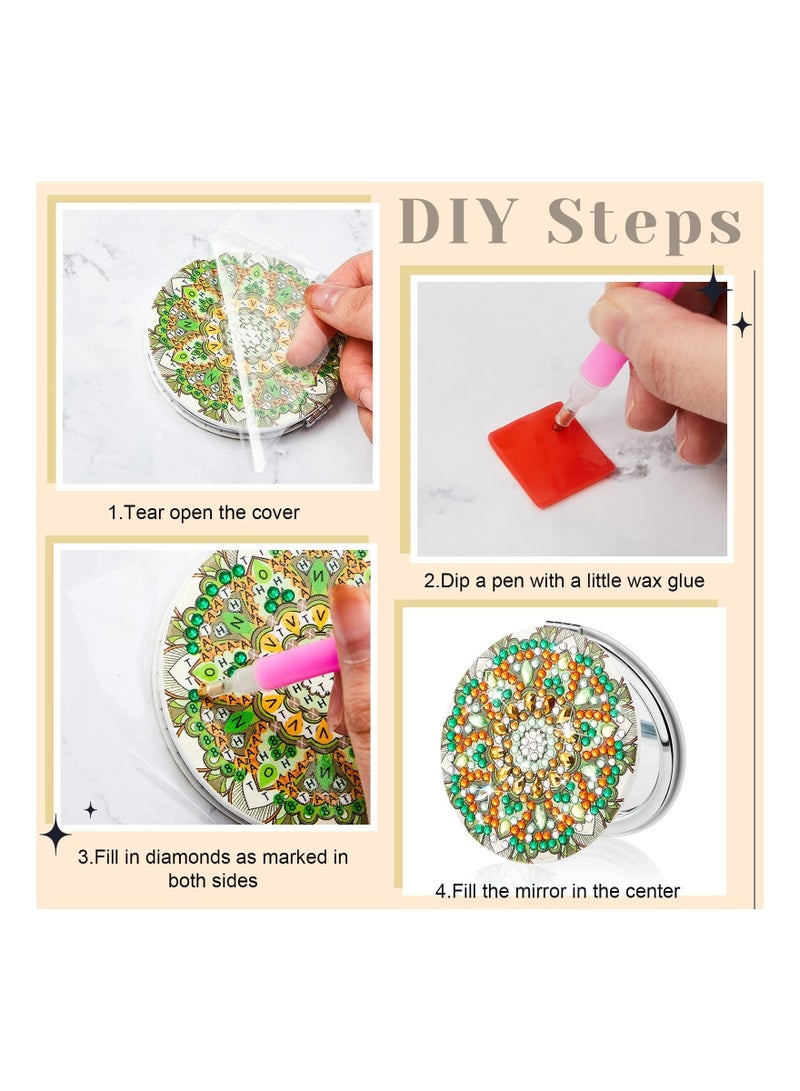 DIY Steps

1.Tear open the cover

2.Dip a pen with a little wax glue

3.Fill in diamonds as marked in both sides

4.Fill the mirror in the center