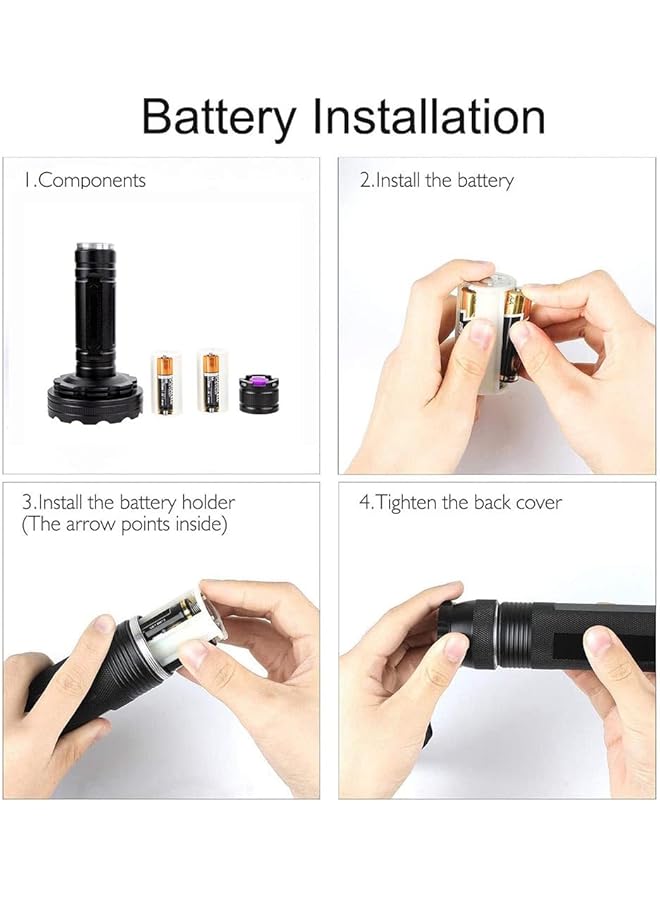 Battery Installation

1.Components

2.Install the battery

3.Install the battery holder
(The arrow points inside)

4.Tighten the back cover