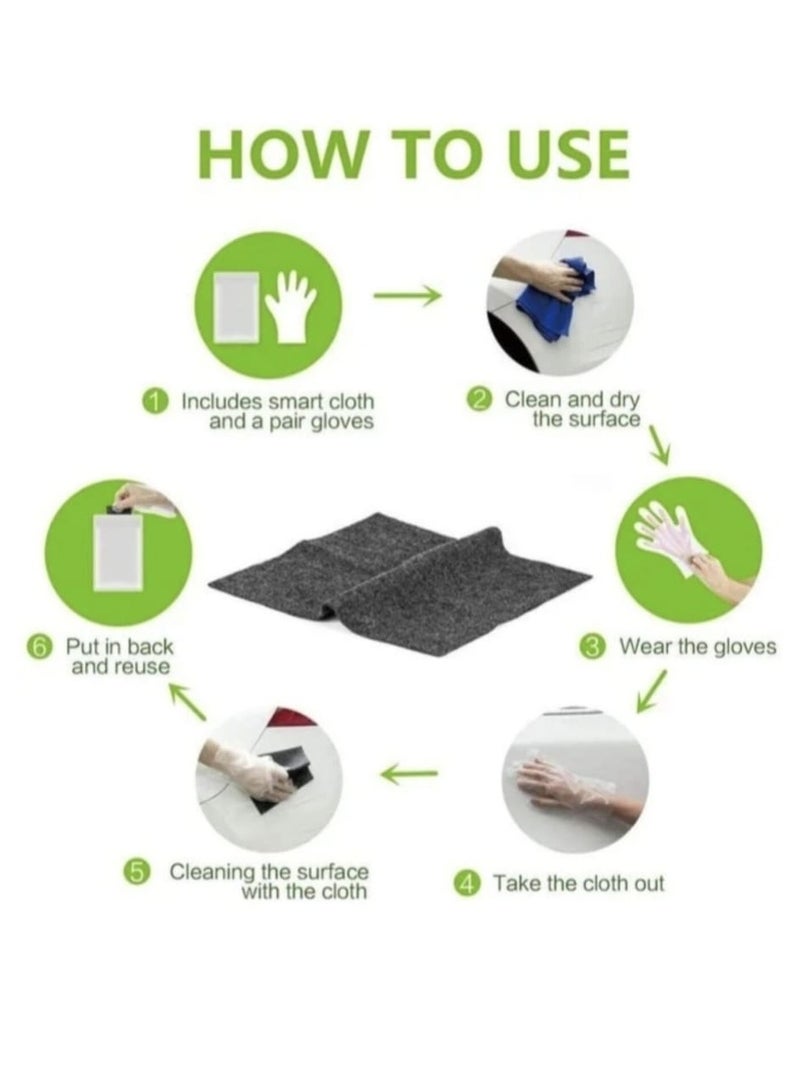 HOW TO USE

1 Includes smart cloth and a pair gloves

2 Clean and dry the surface

3 Wear the gloves

4 Take the cloth out

5 Cleaning the surface with the cloth

6 Put in back and reuse