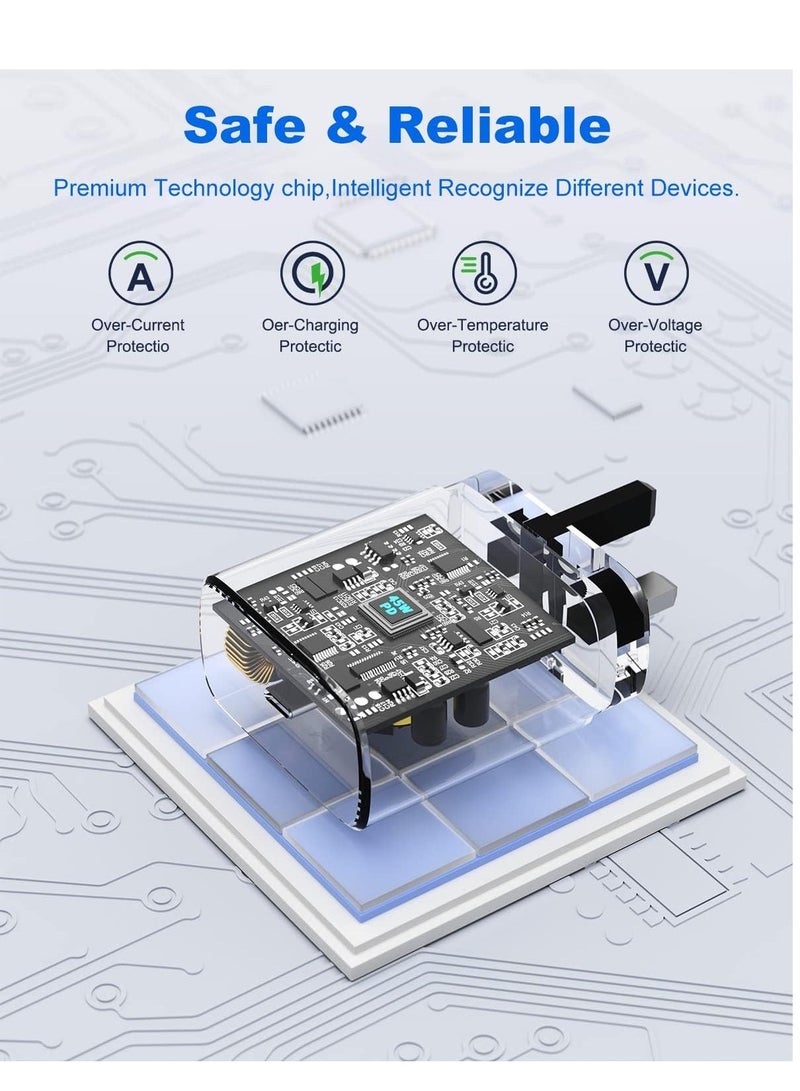 Safe & Reliable

Premium Technology chip,Intelligent Recognize Different Devices.

A
Over-Current Protectio

Oer-Charging Protectic

Over-Temperature Protectic

V
Over-Voltage Protectic

45W PD