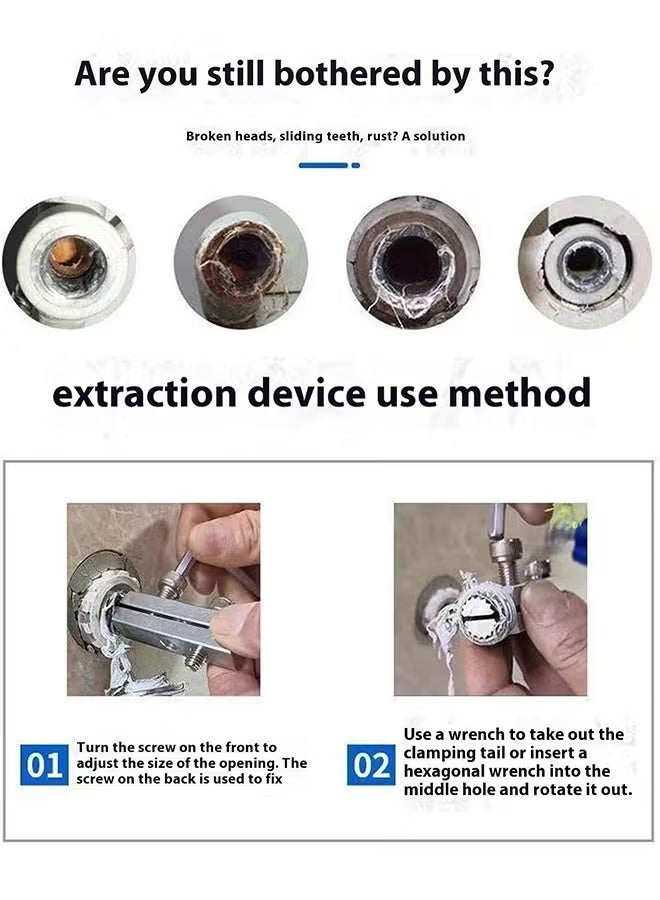 Are you still bothered by this?

Broken heads, sliding teeth, rust? A solution

extraction device use method

01 Turn the screw on the front to adjust the size of the opening. The screw on the back is used to fix

02 Use a wrench to take out the clamping tail or insert a hexagonal wrench into the middle hole and rotate it out.