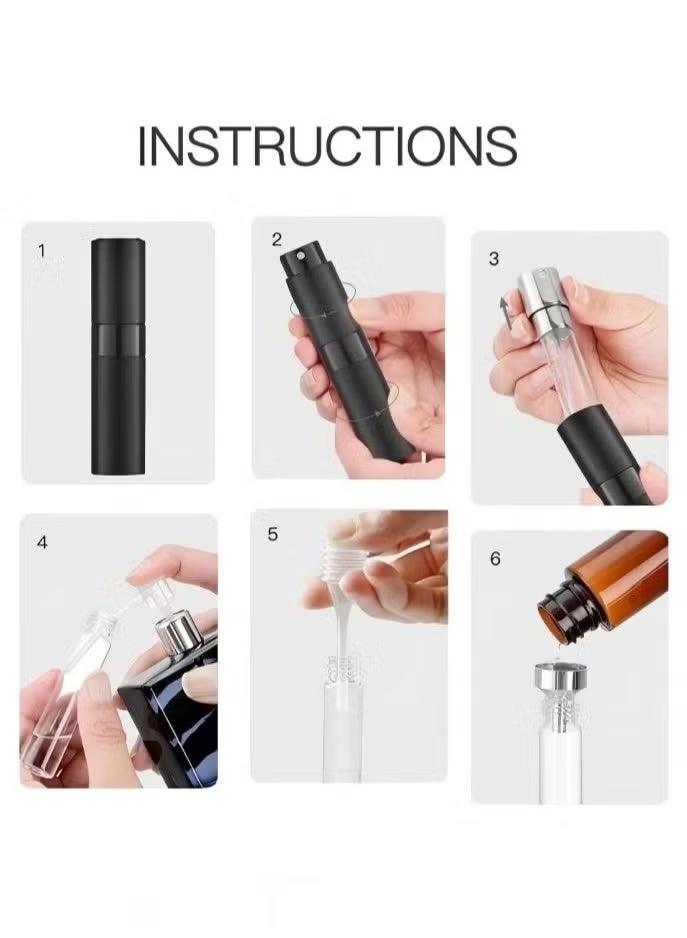 INSTRUCTIONS

1

2

3

4

5

6