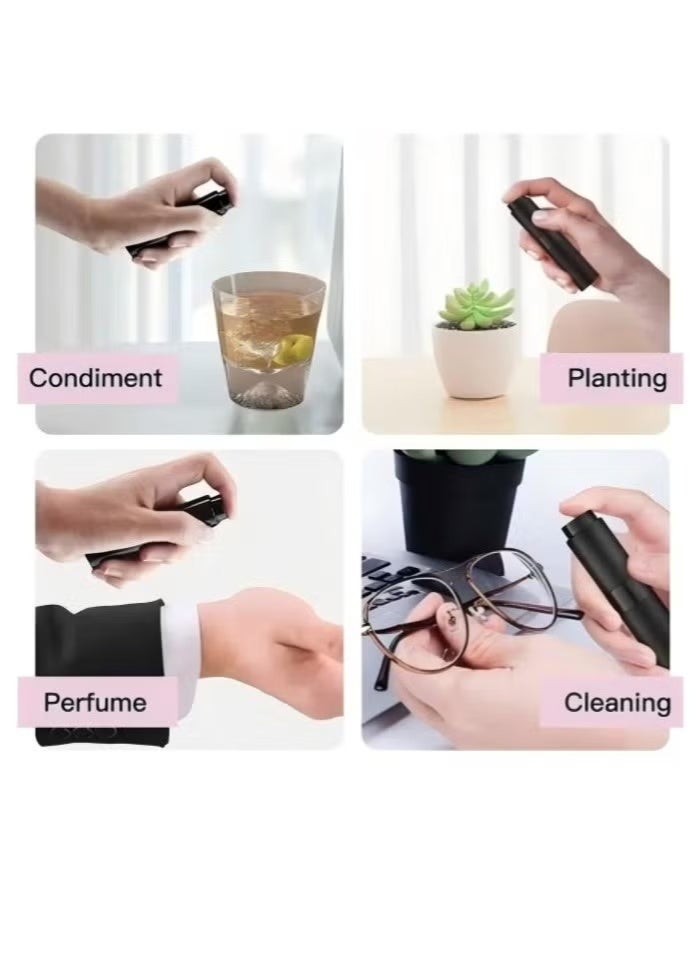 Condiment

Planting

Perfume

Cleaning