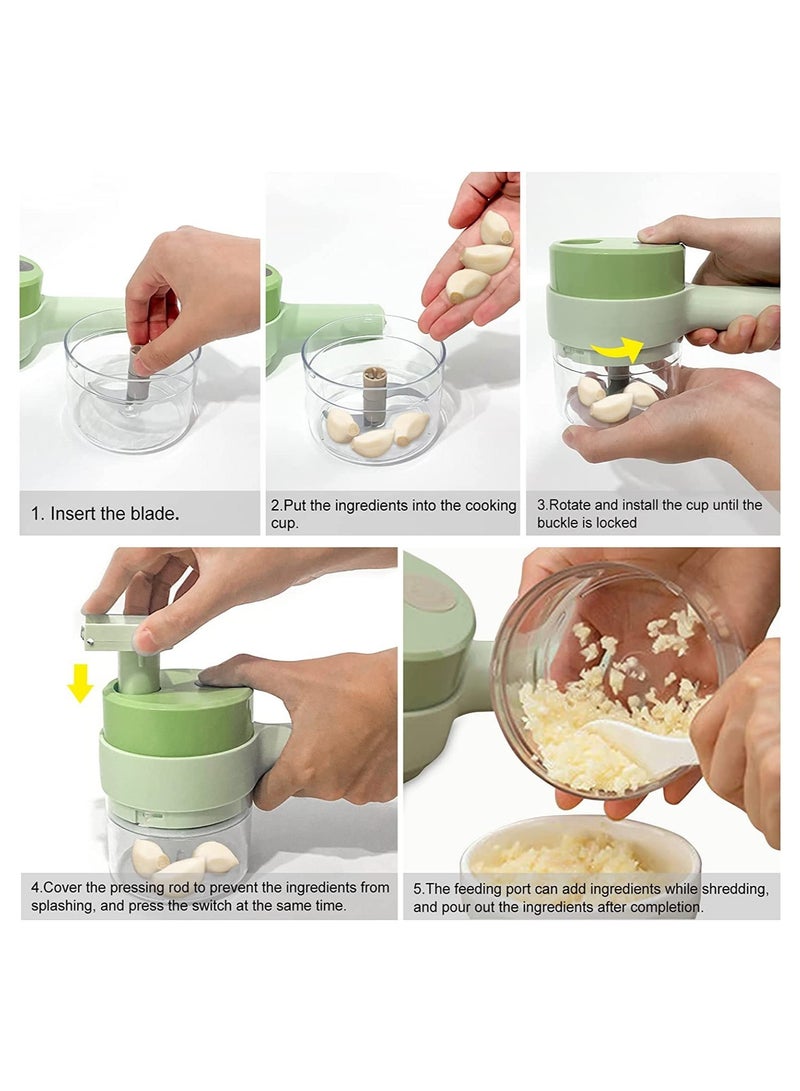 1. Insert the blade.

2.Put the ingredients into the cooking cup.

3.Rotate and install the cup until the buckle is locked

4.Cover the pressing rod to prevent the ingredients from splashing, and press the switch at the same time.

5.The feeding port can add ingredients while shredding, and pour out the ingredients after completion.