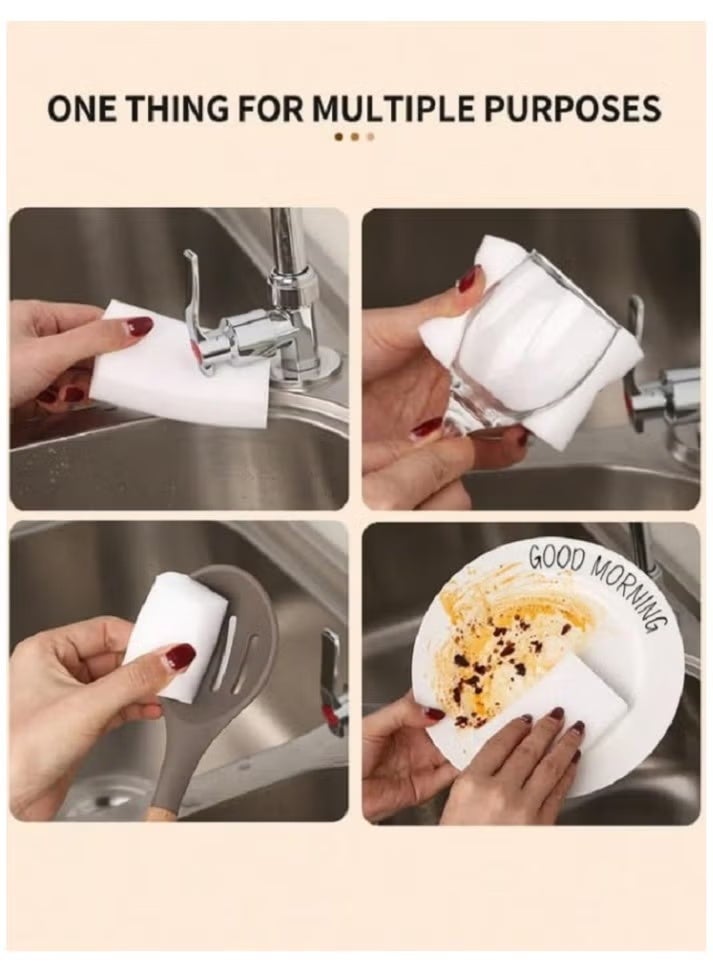 ONE THING FOR MULTIPLE PURPOSES

GOOD MORNING