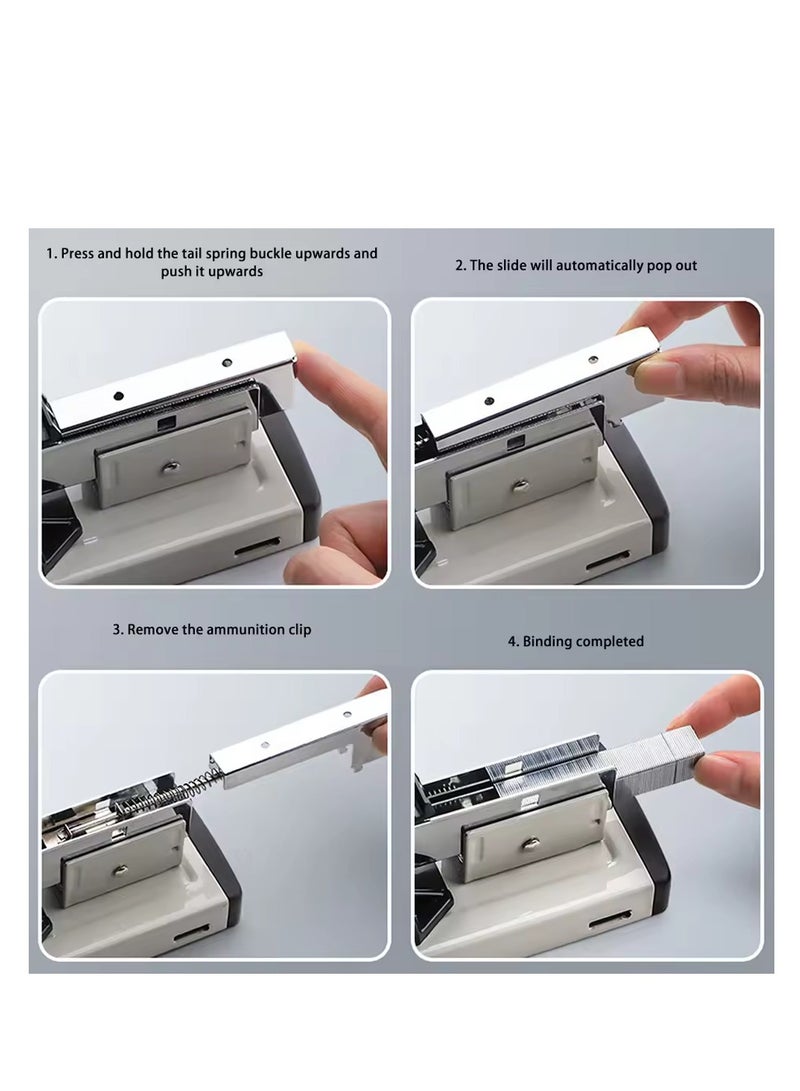 1. Press and hold the tail spring buckle upwards and push it upwards

2. The slide will automatically pop out

3. Remove the ammunition clip

4. Binding completed