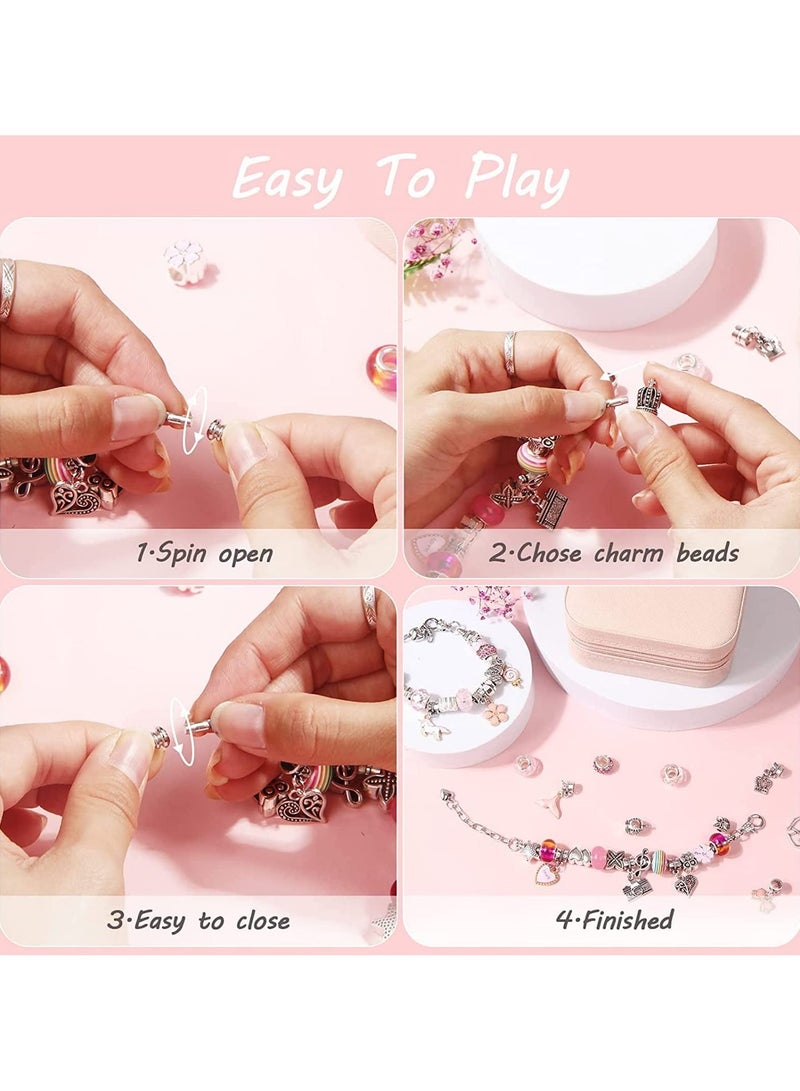 Easy To Play

1·Spin open

2·Chose charm beads

3·Easy to close

4·Finished