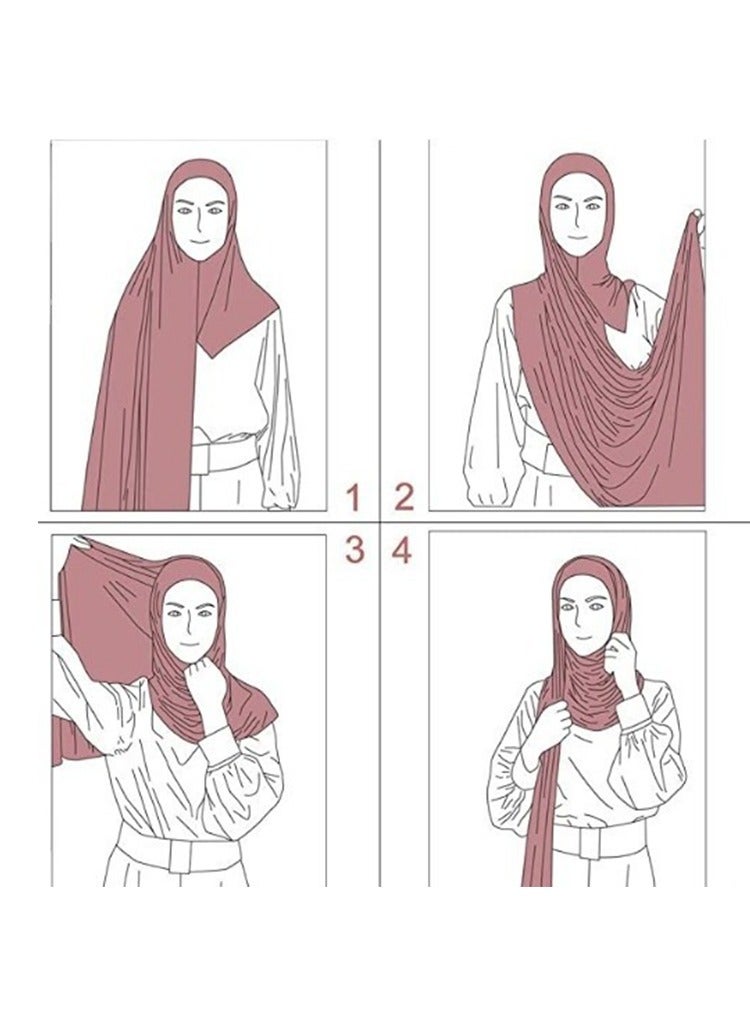 1 2
3 4